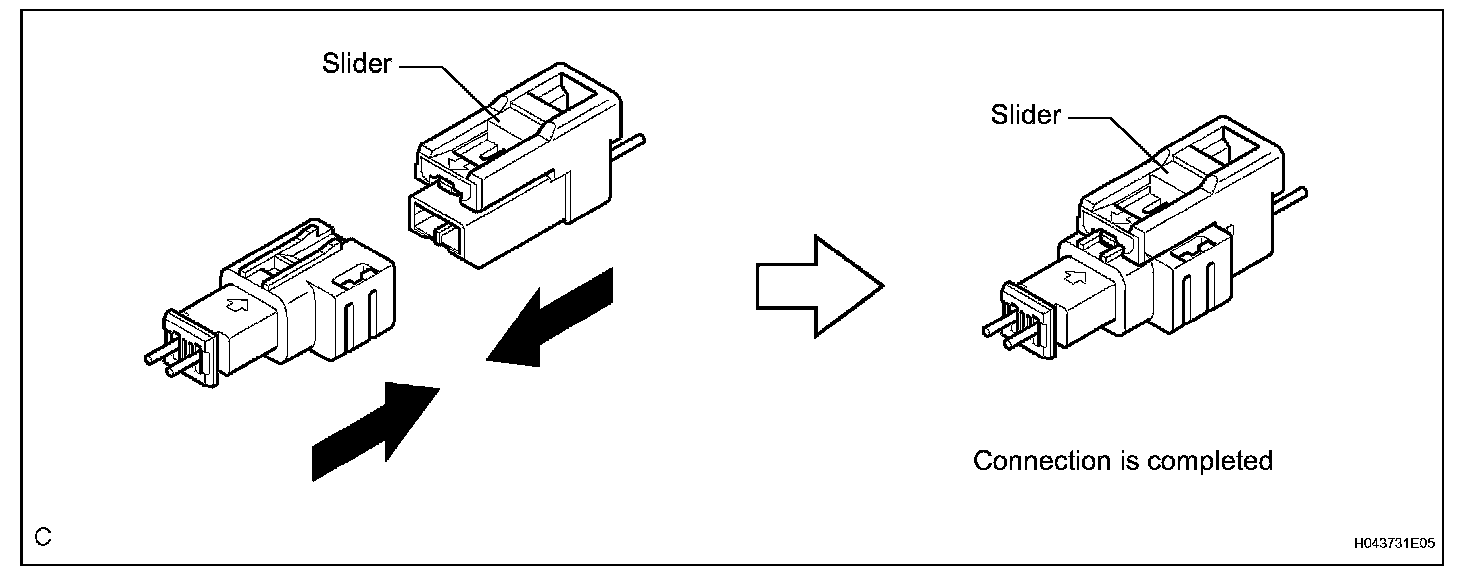 Slider

Slider

Connection is completed

C

H043731E05