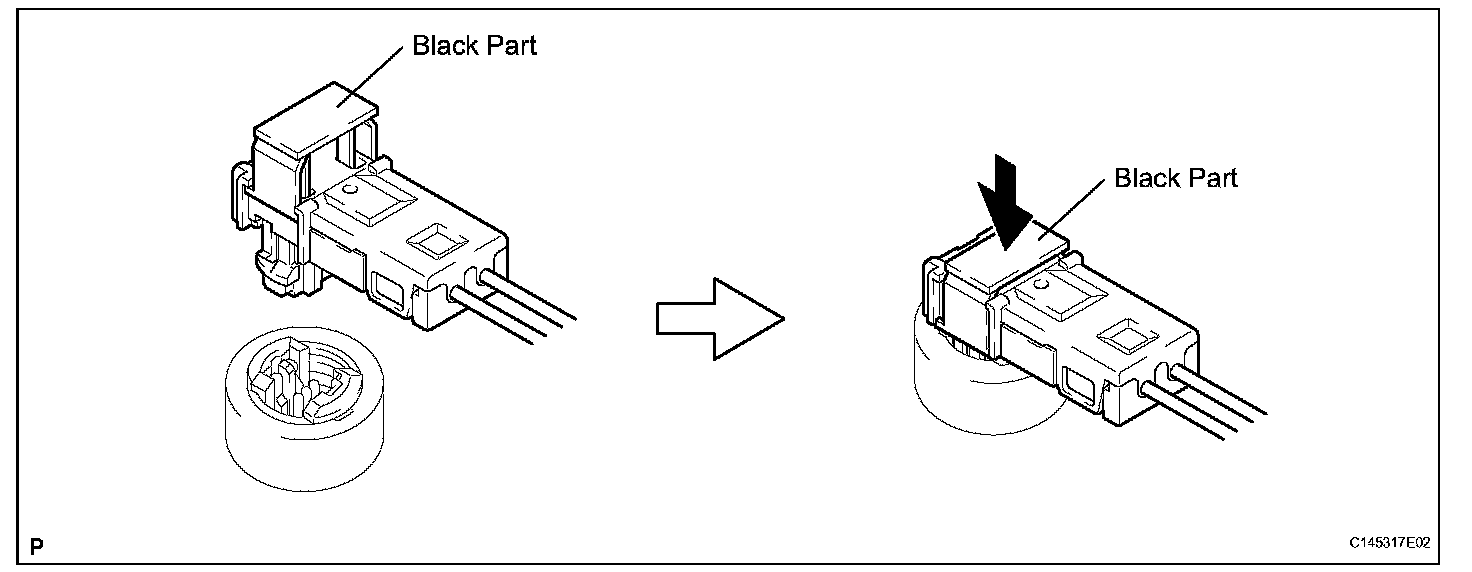 Black Part

Black Part

P

C145317E02