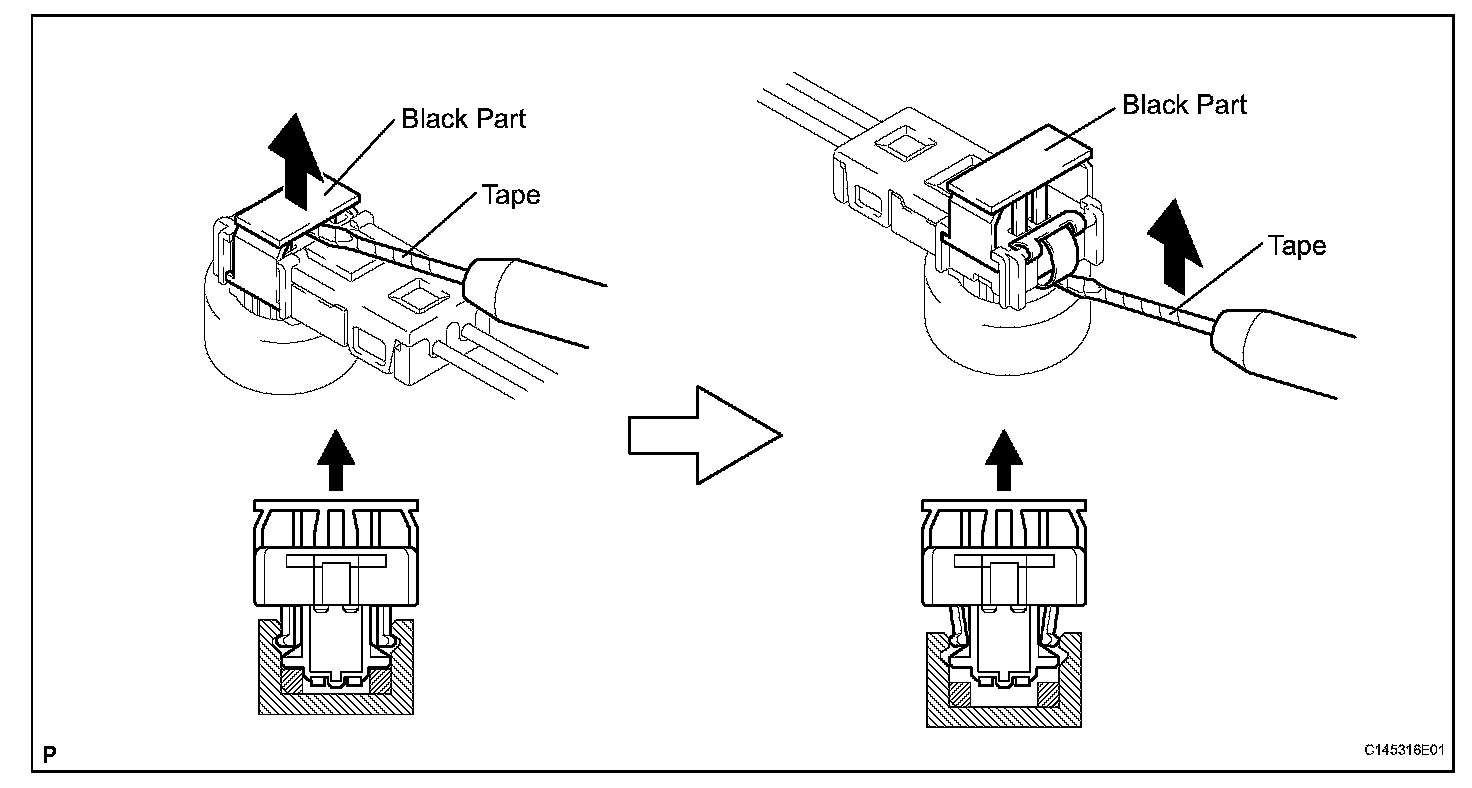 Black Part
Tape

Black Part
Tape

P

C145316E01