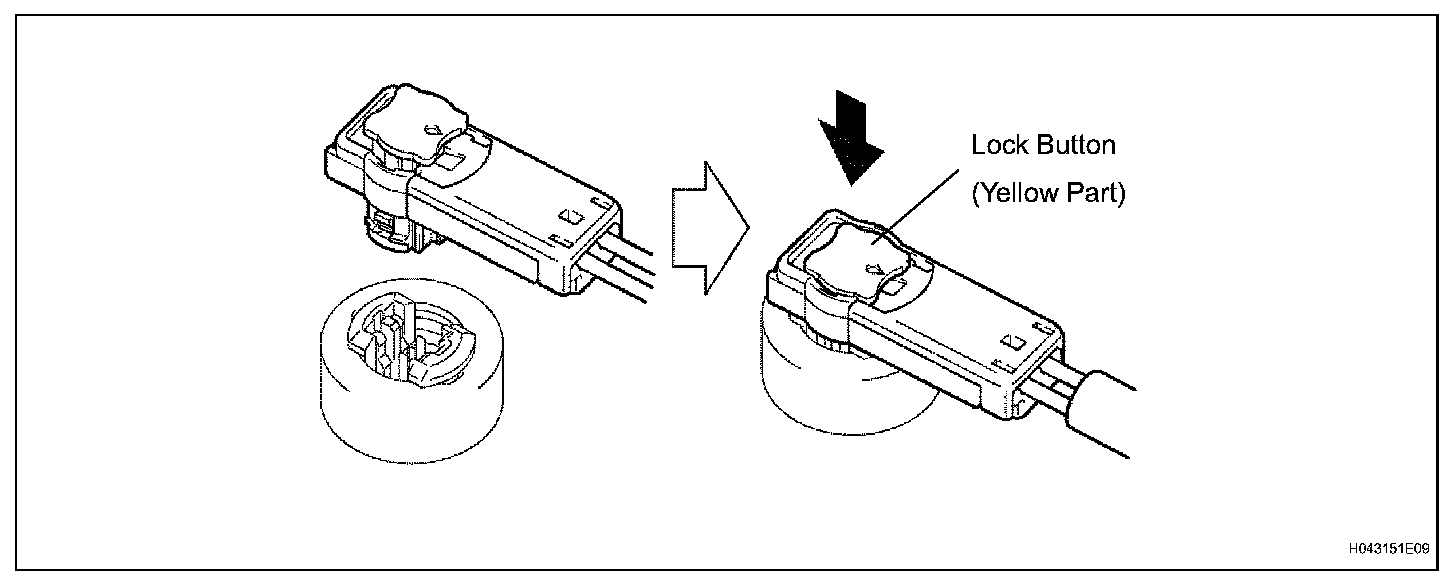 Lock Button
(Yellow Part)

H043151E09