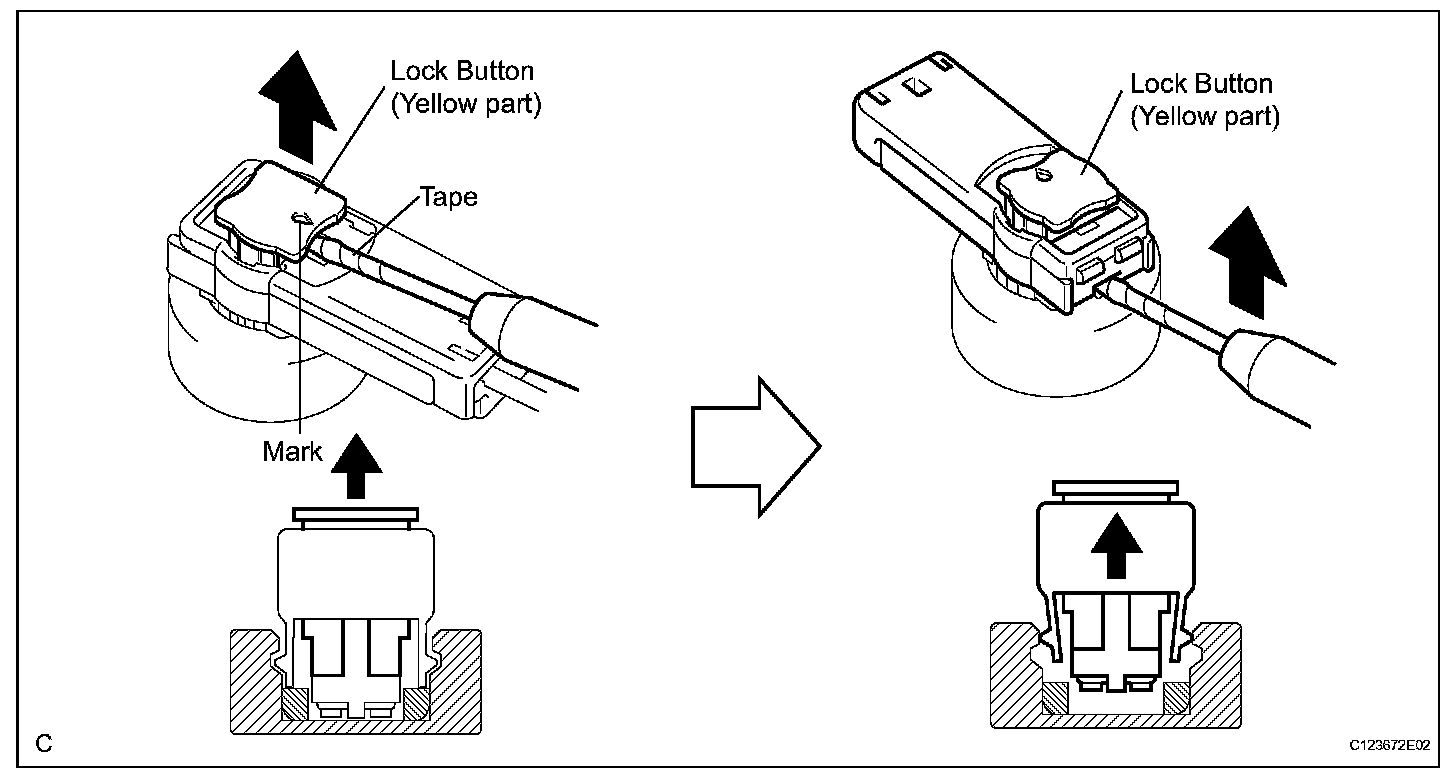 Lock Button
(Yellow part)

Tape

Mark

Lock Button
(Yellow part)

C

C123672E02