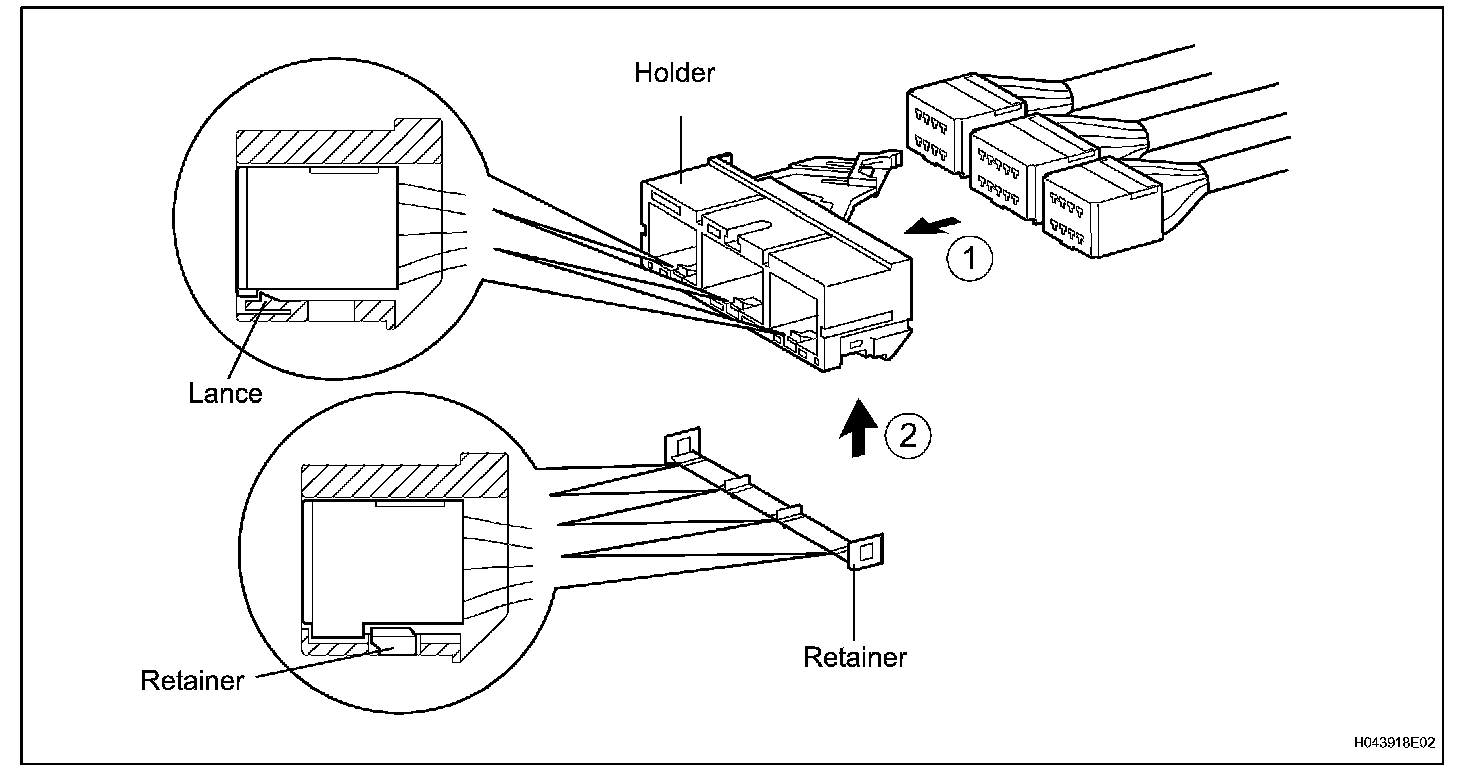 Holder

1

Lance

2

Retainer

Retainer

H043918E02