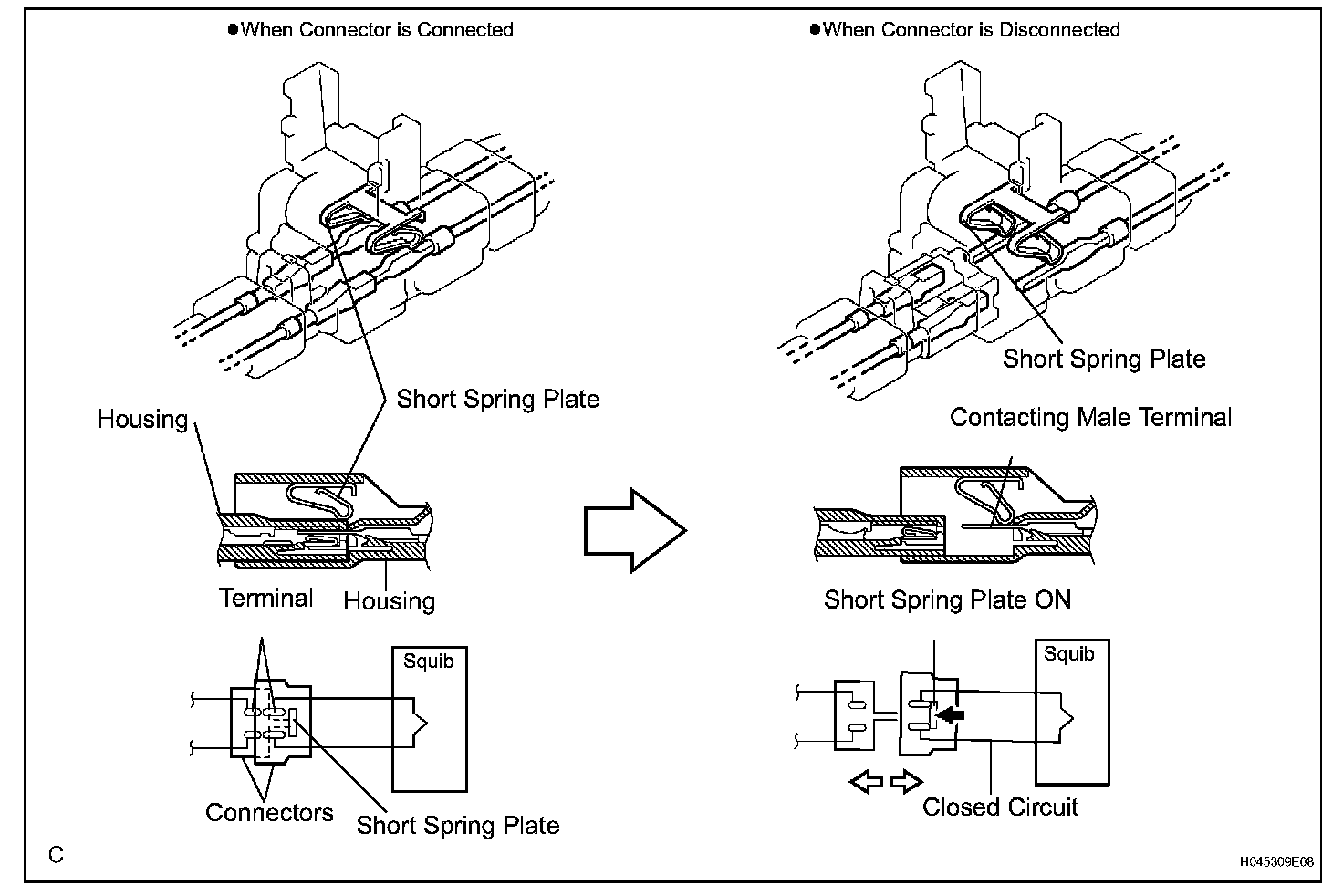 ●When Connector is Connected

Short Spring Plate

Housing

Terminal

Housing

Squib

Connectors

Short Spring Plate

●When Connector is Disconnected

Short Spring Plate

Contacting Male Terminal

Short Spring Plate ON

Squib

Closed Circuit

C

H045309E08