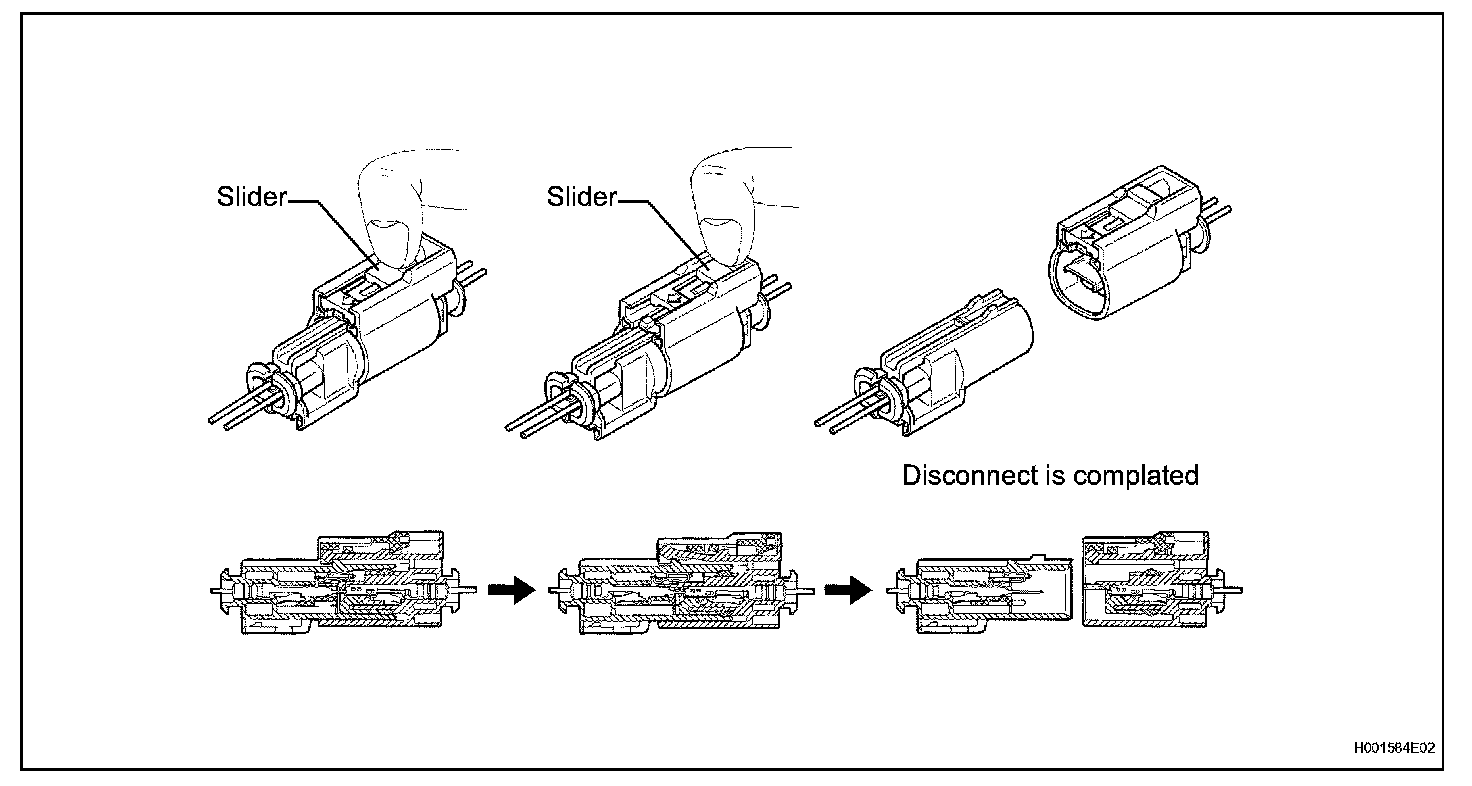 Slider

Slider

Disconnect is complated

H001584E02