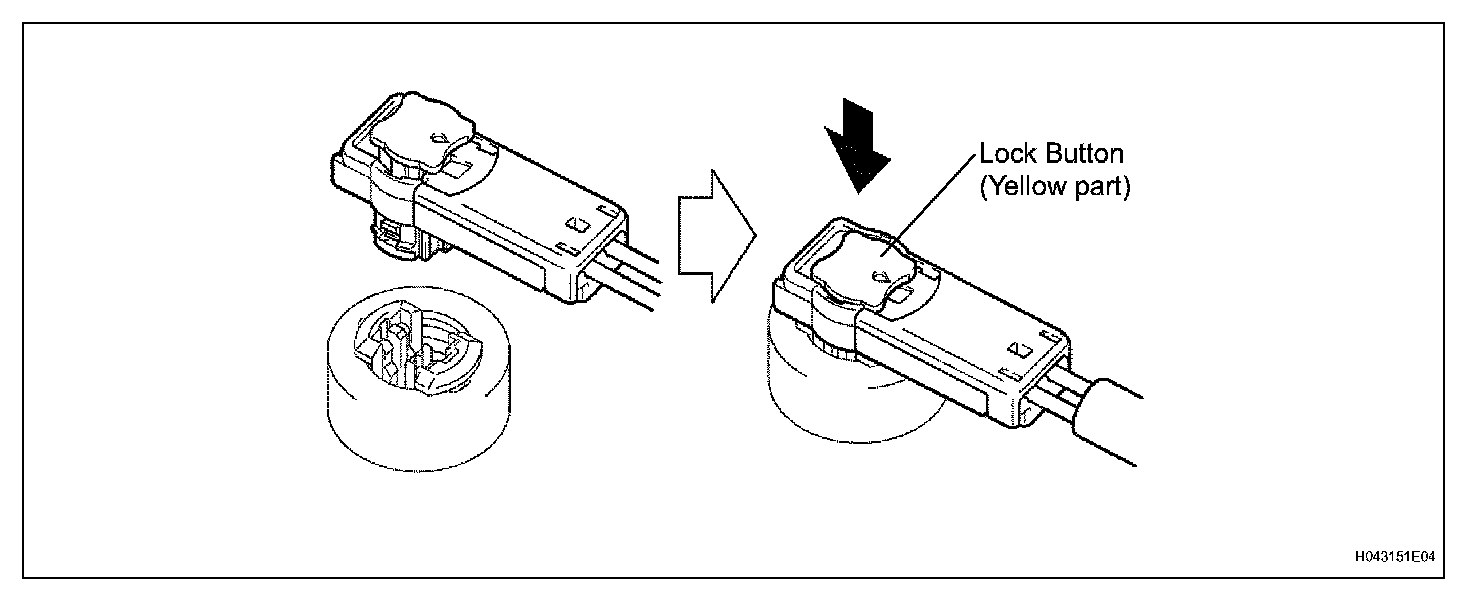 Lock Button
(Yellow part)

H043151E04