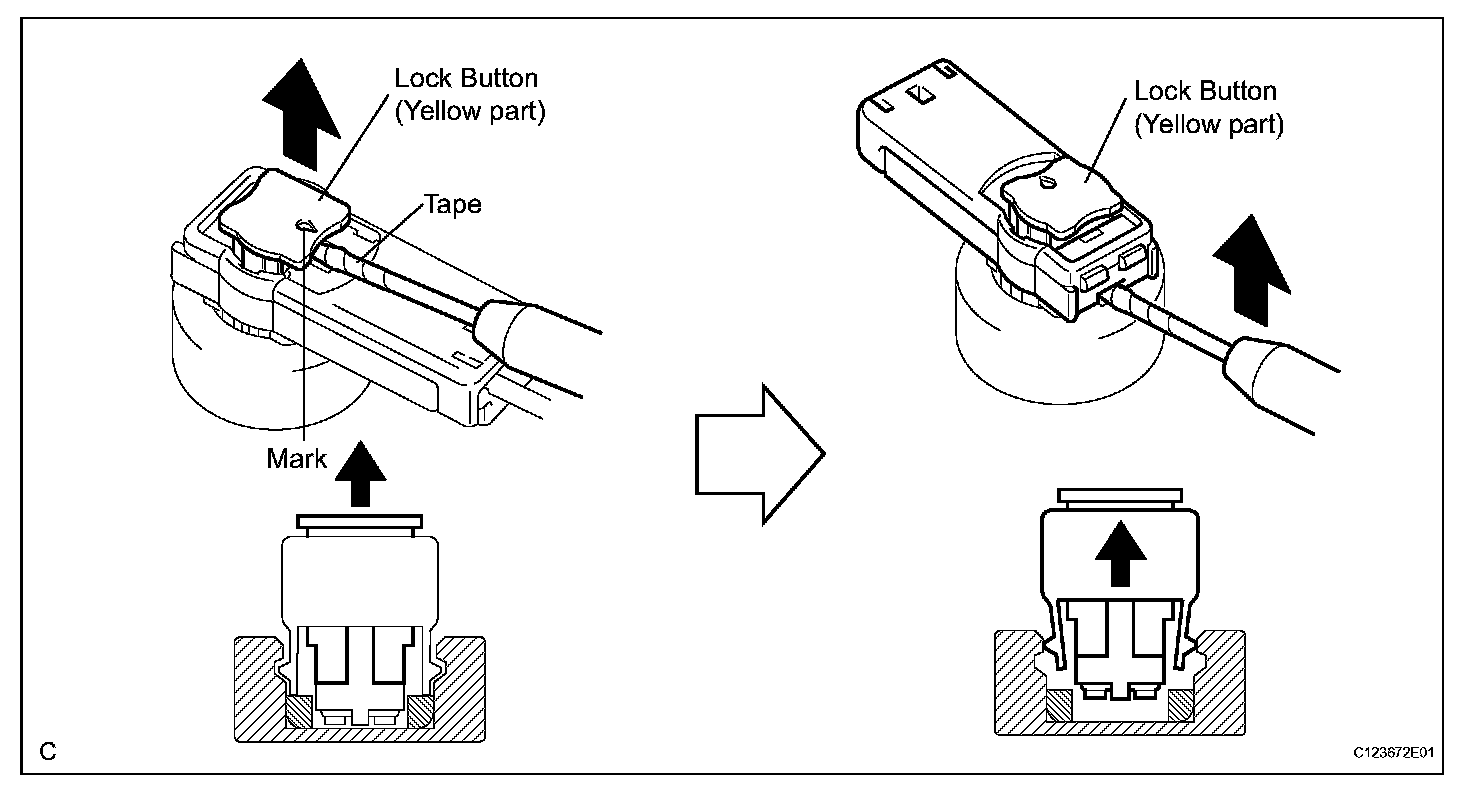 Lock Button
(Yellow part)

Tape

Mark

Lock Button
(Yellow part)

C

C123672E01