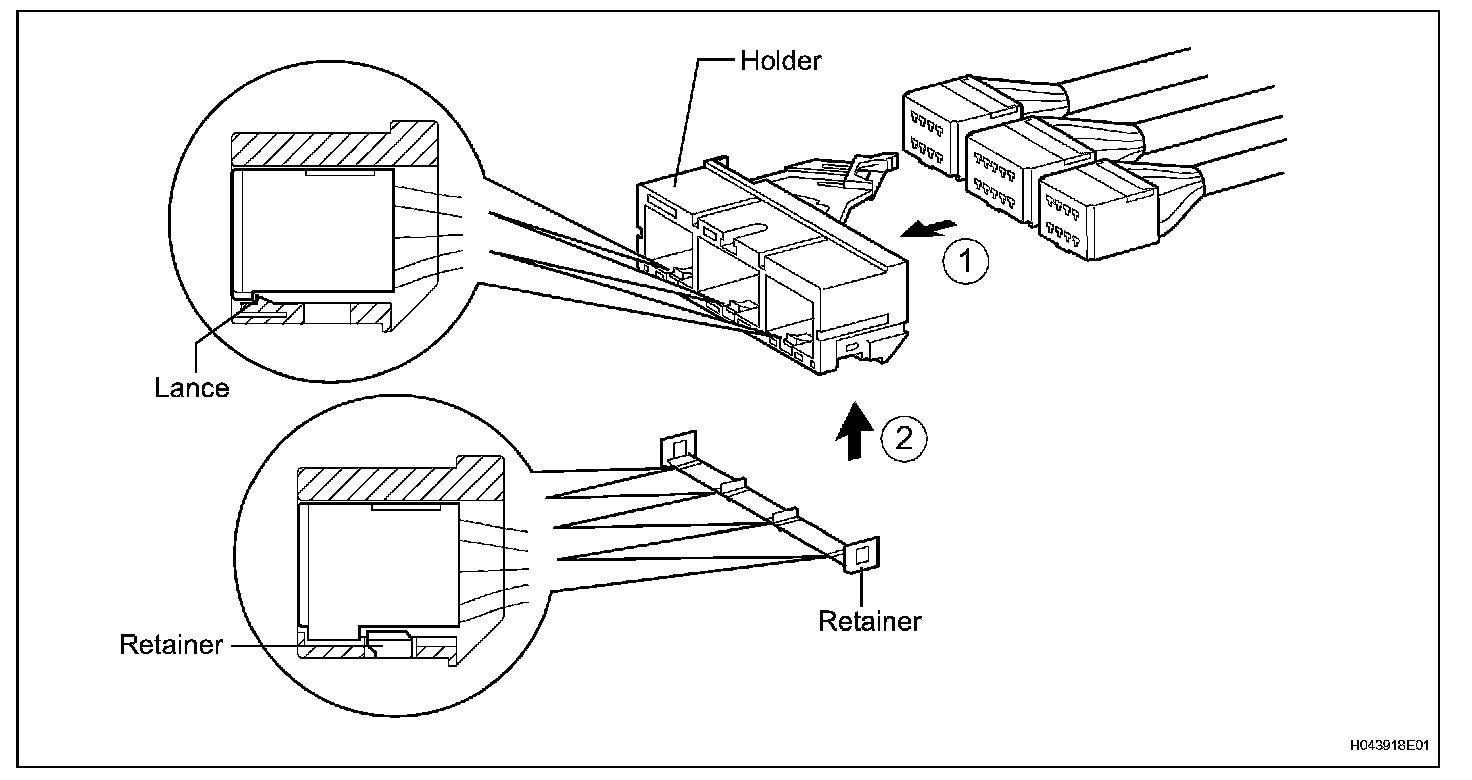 Holder

1

Lance

2

Retainer

Retainer

H043918E01