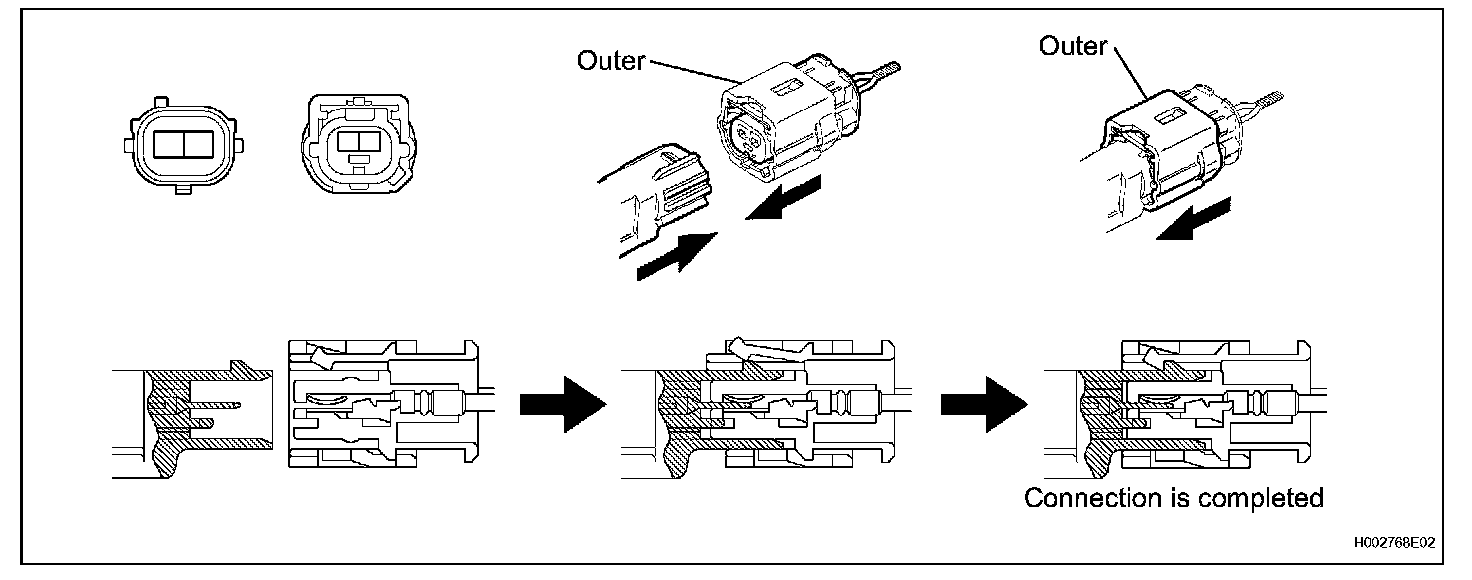 Outer

Outer

Connection is completed

H002768E02