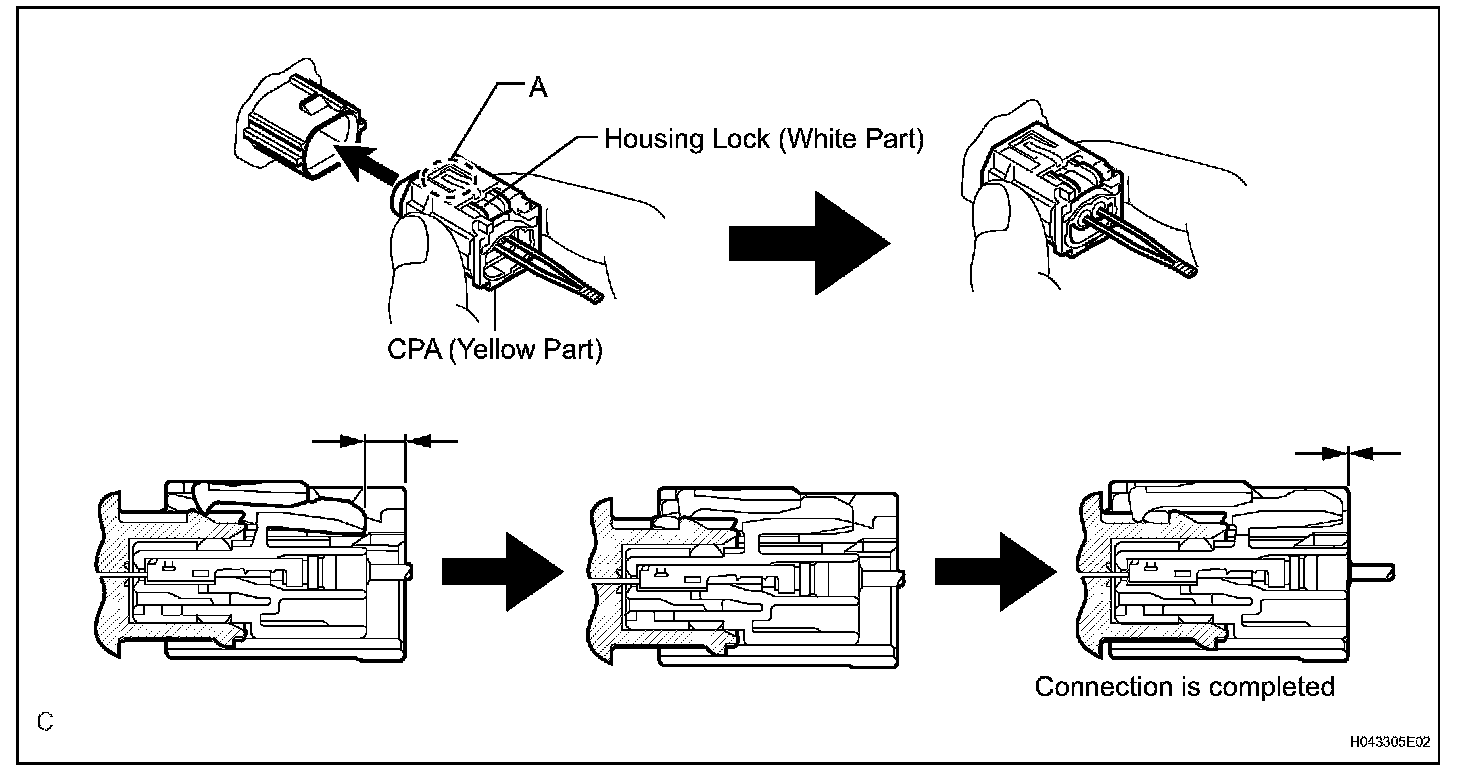 A

Housing Lock (White Part)

CPA (Yellow Part)

Connection is completed

C

H043305E02