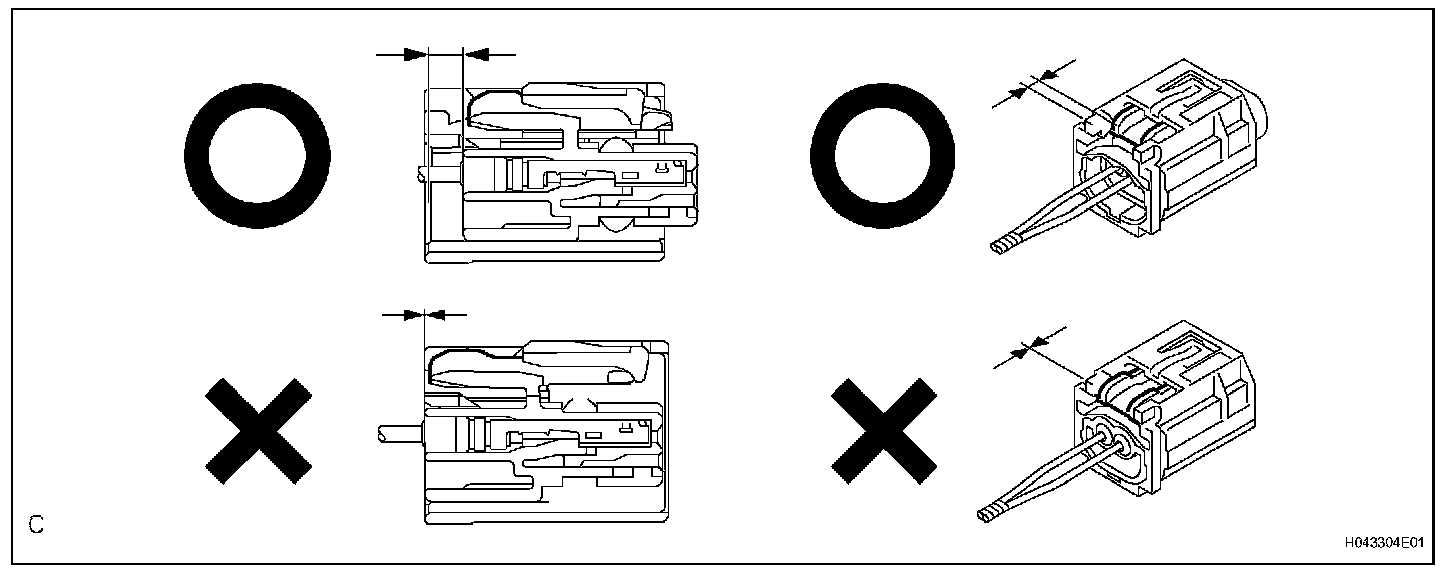 C

H043304E01