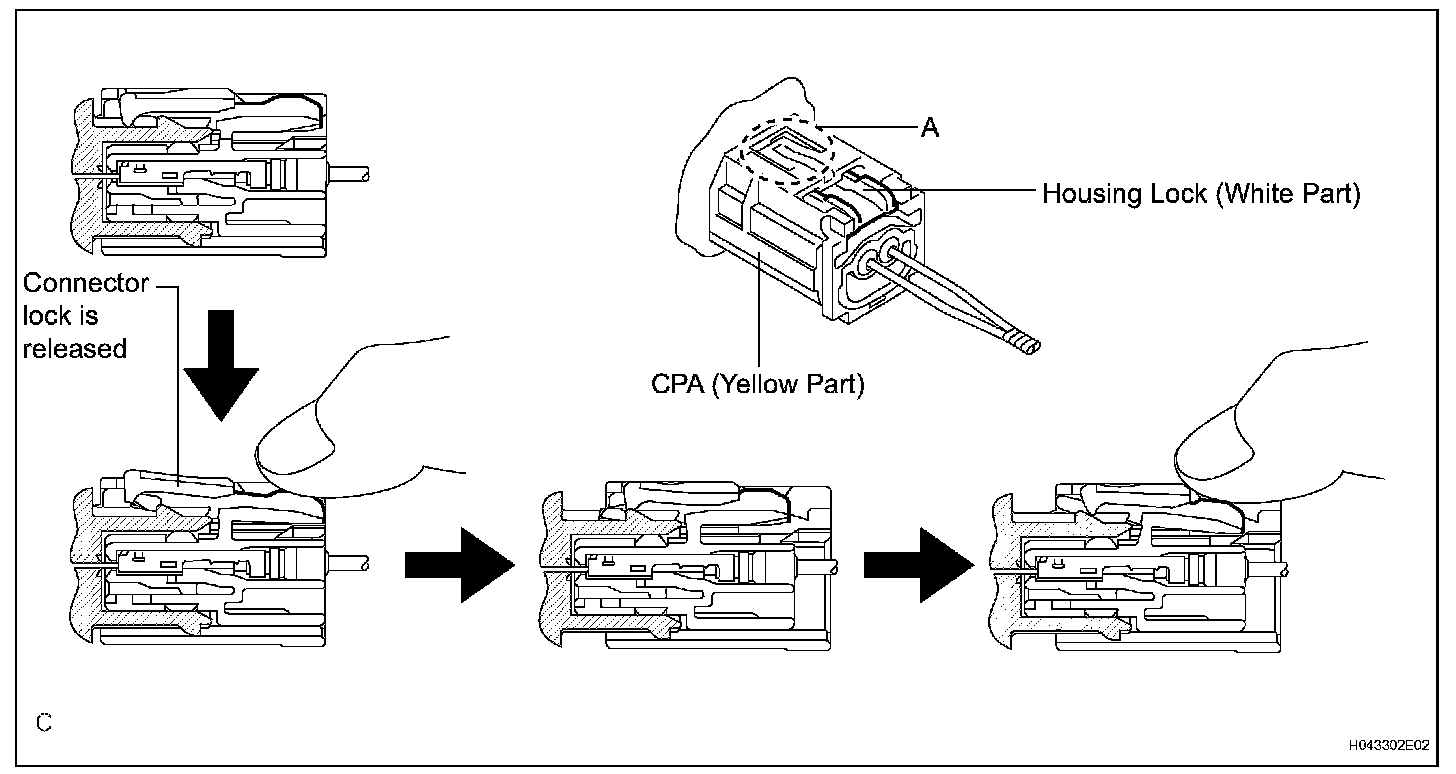 A

Housing Lock (White Part)

Connector lock is released

CPA (Yellow Part)

C

H043302E02