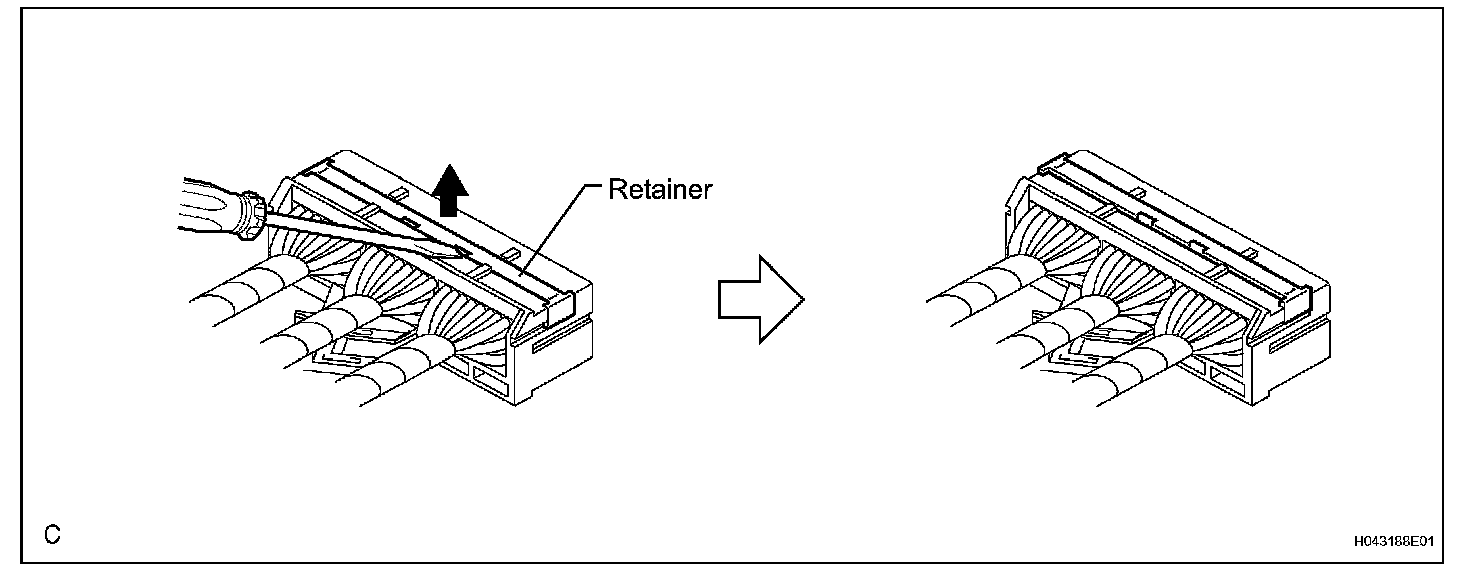 Retainer

C

H043188E01