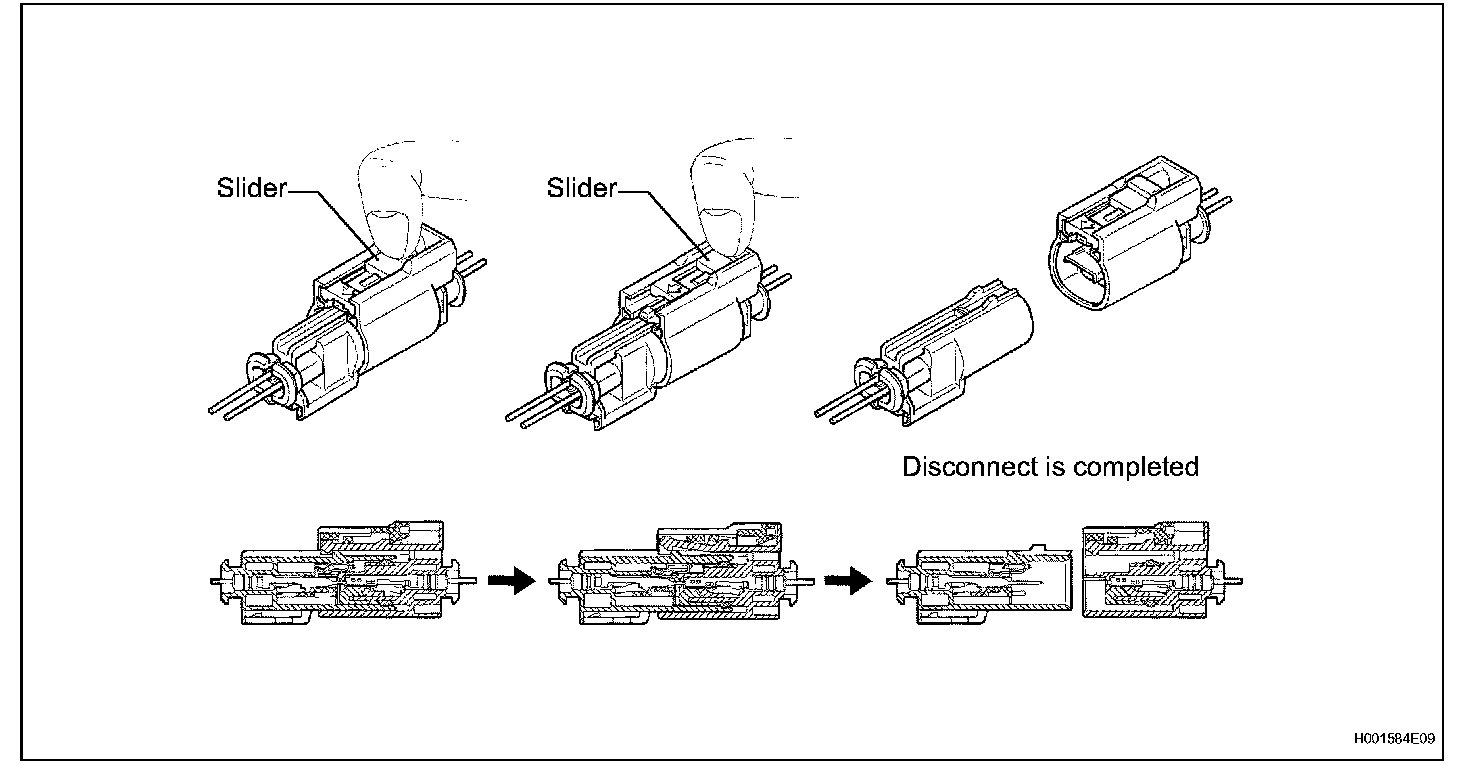 Slider

Slider

Disconnect is completed

H001584E09