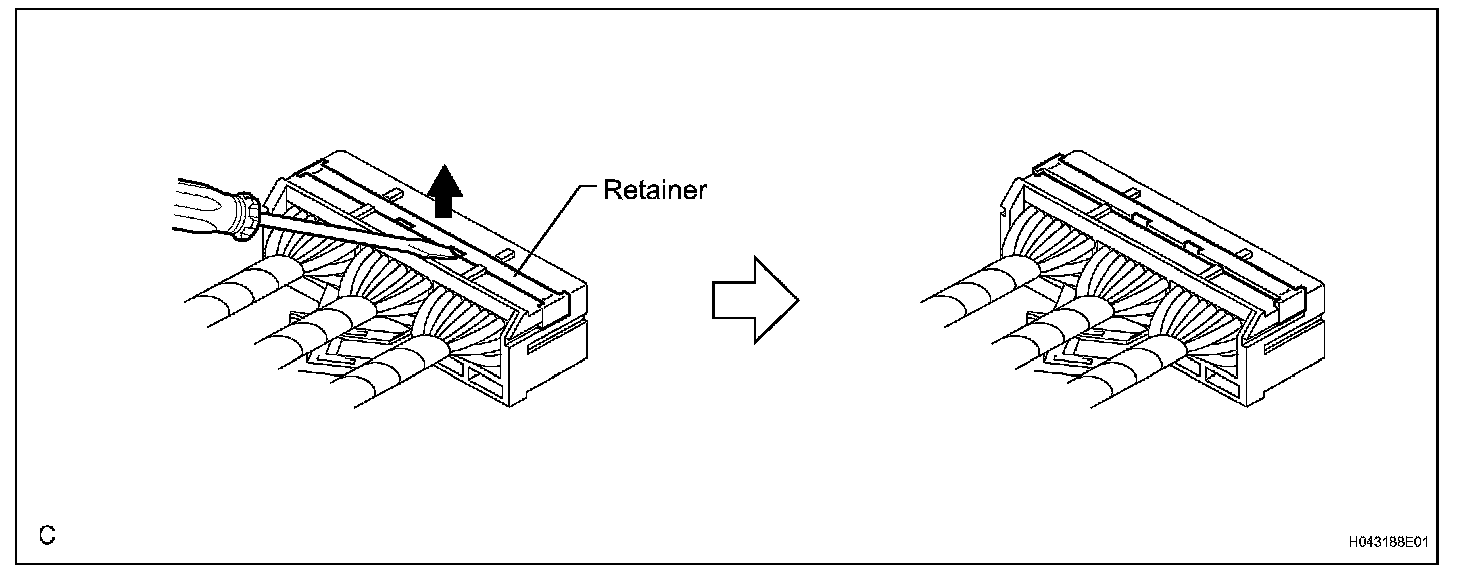 Retainer

C

H043188E01