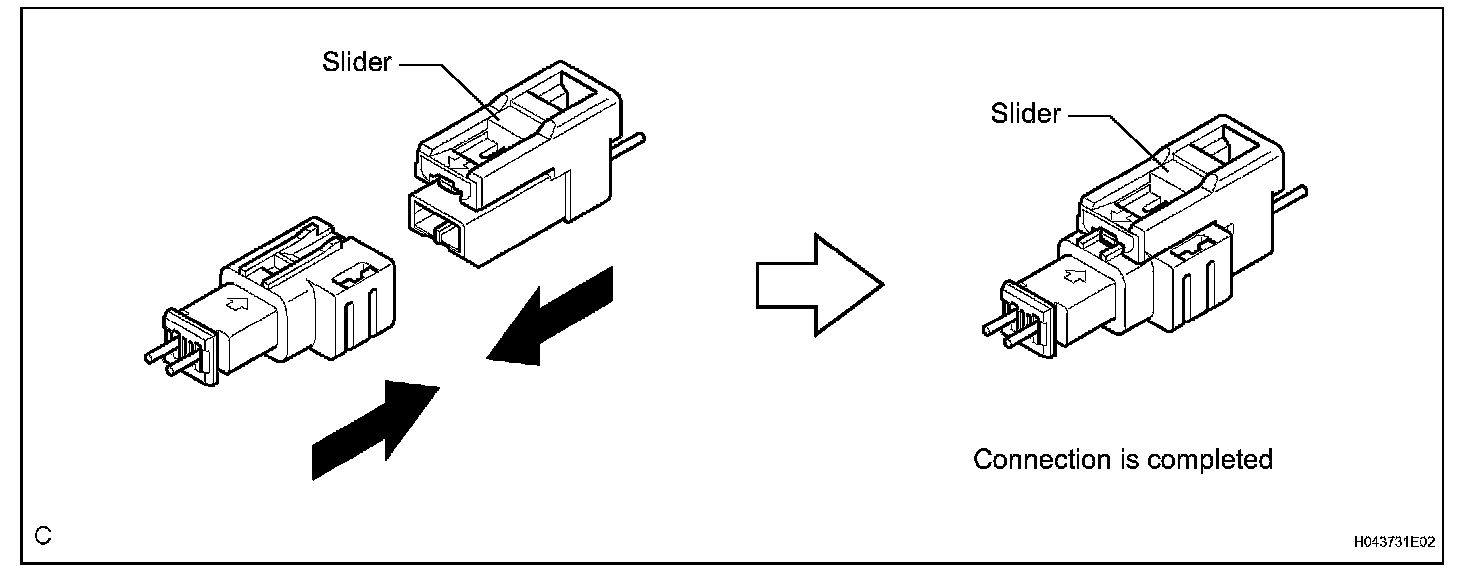 Slider

Slider

Connection is completed

C

H043731E02