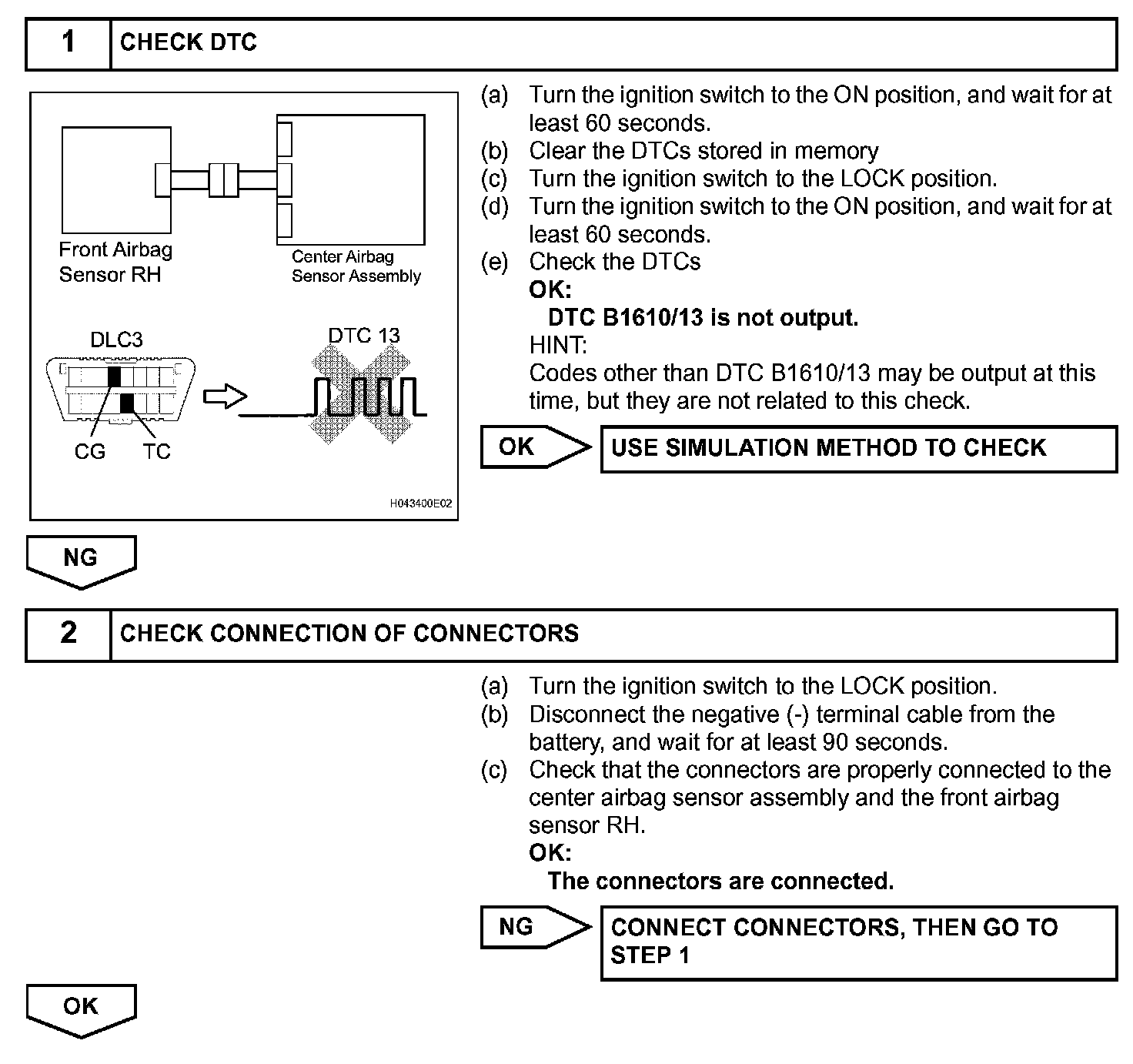 1 CHECK DTC

Front Airbag Sensor RH

Center Airbag Sensor Assembly

DLC3

DTC 13

CG TC

H043400E02

(a) Turn the ignition switch to the ON position, and wait for at least 60 seconds.
(b) Clear the DTCs stored in memory
(c) Turn the ignition switch to the LOCK position.
(d) Turn the ignition switch to the ON position, and wait for at least 60 seconds.
(e) Check the DTCs
OK:
DTC B1610/13 is not output.
HINT:
Codes other than DTC B1610/13 may be output at this time, but they are not related to this check.

OK USE SIMULATION METHOD TO CHECK

NG

2 CHECK CONNECTION OF CONNECTORS

(a) Turn the ignition switch to the LOCK position.
(b) Disconnect the negative (-) terminal cable from the battery, and wait for at least 90 seconds.
(c) Check that the connectors are properly connected to the center airbag sensor assembly and the front airbag sensor RH.
OK:
The connectors are connected.

NG CONNECT CONNECTORS, THEN GO TO STEP 1

OK