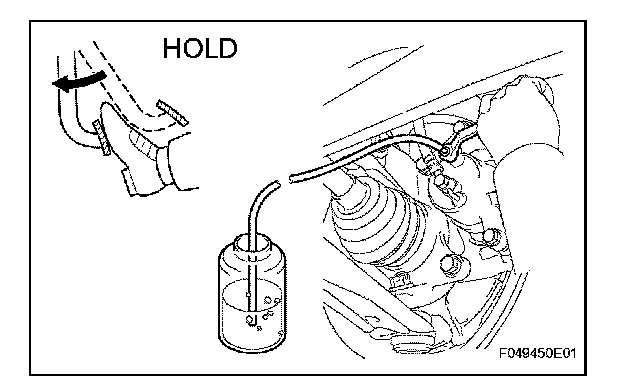 HOLD

F049450E01