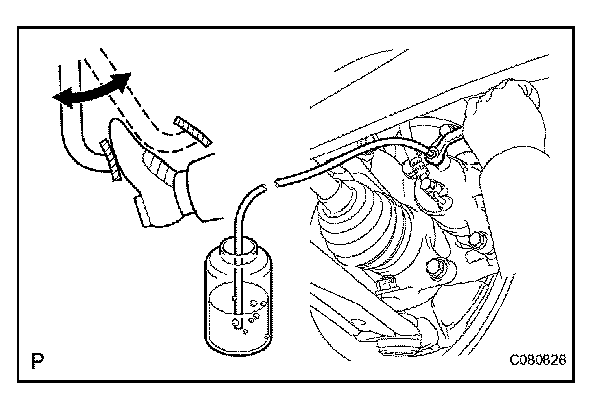 P

C080826