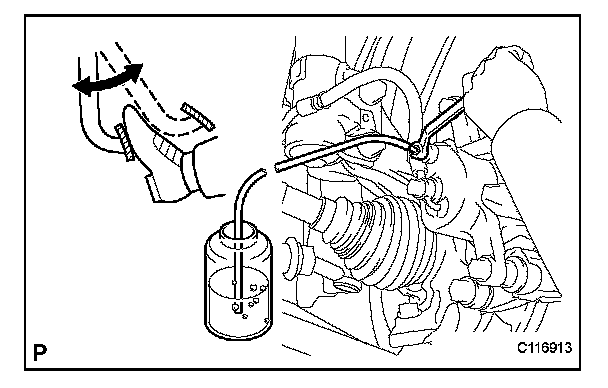 P

C116913