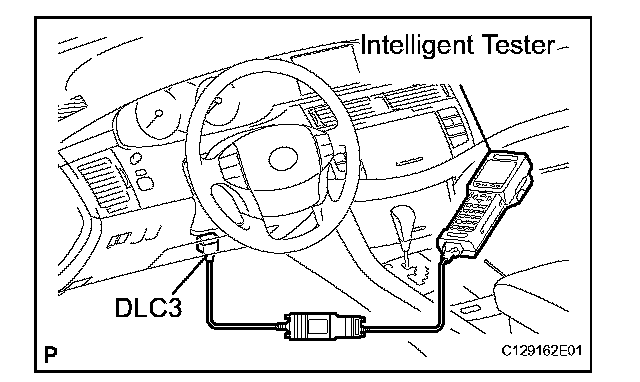 Intelligent Tester

DLC3

P

C129162E01