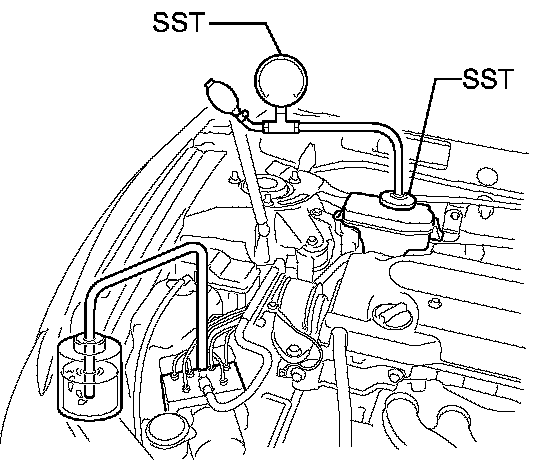 SST

SST