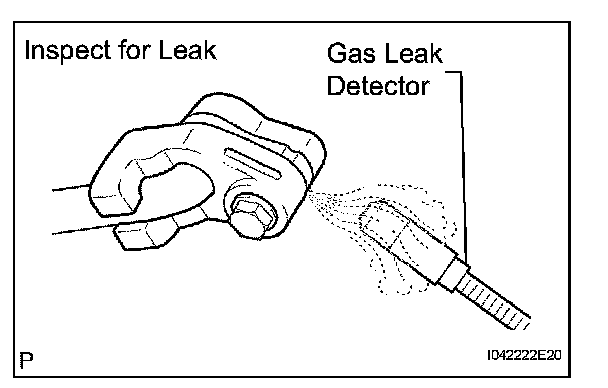 Inspect for Leak

Gas Leak Detector

P

I042222E20