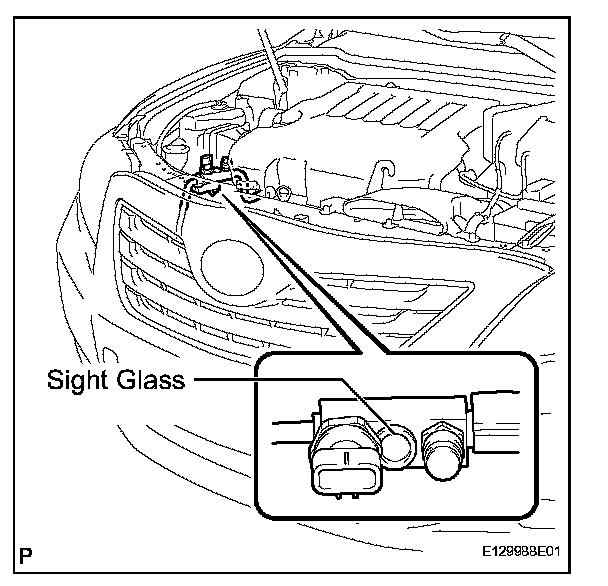 Sight Glass

P

E129988E01