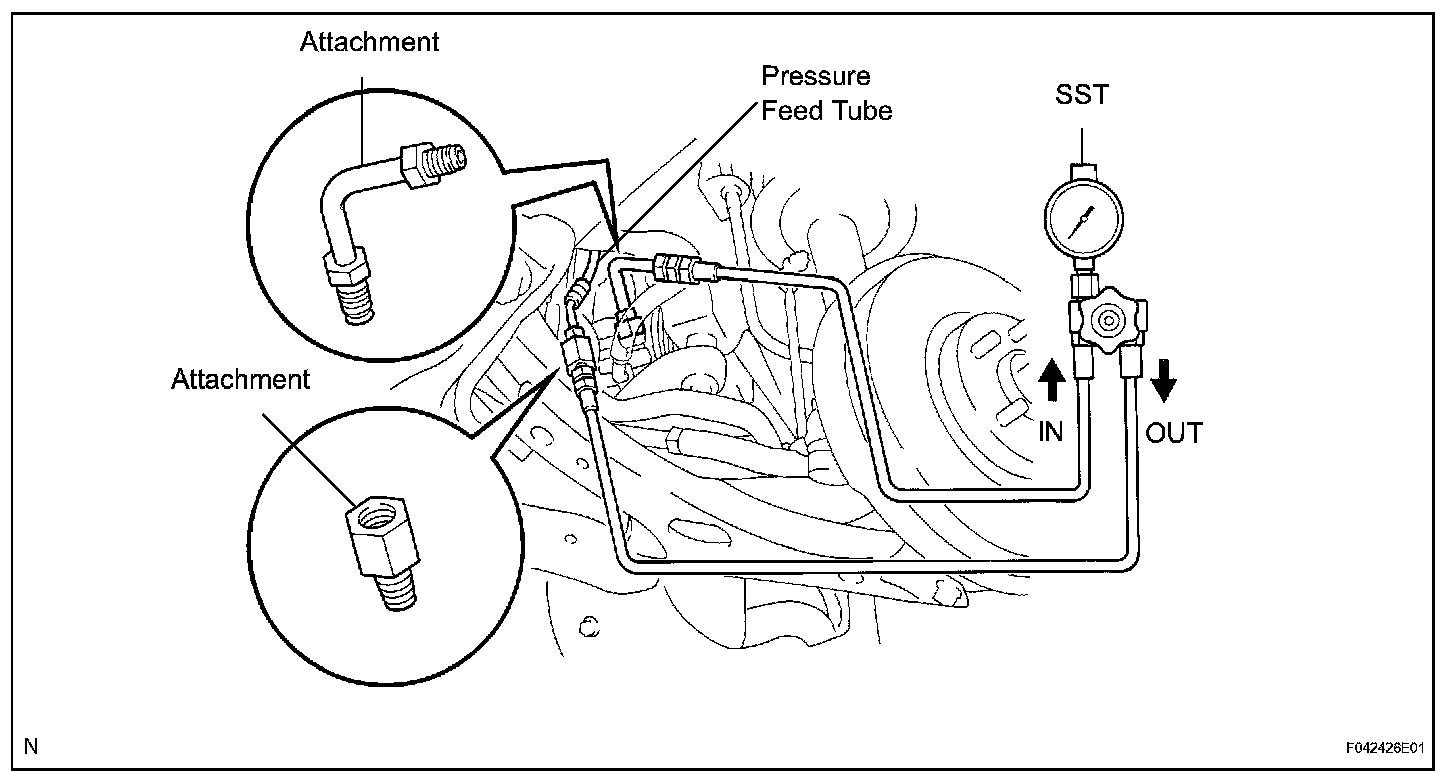 Attachment

Pressure Feed Tube

SST

Attachment

IN

OUT

N

F042426E01