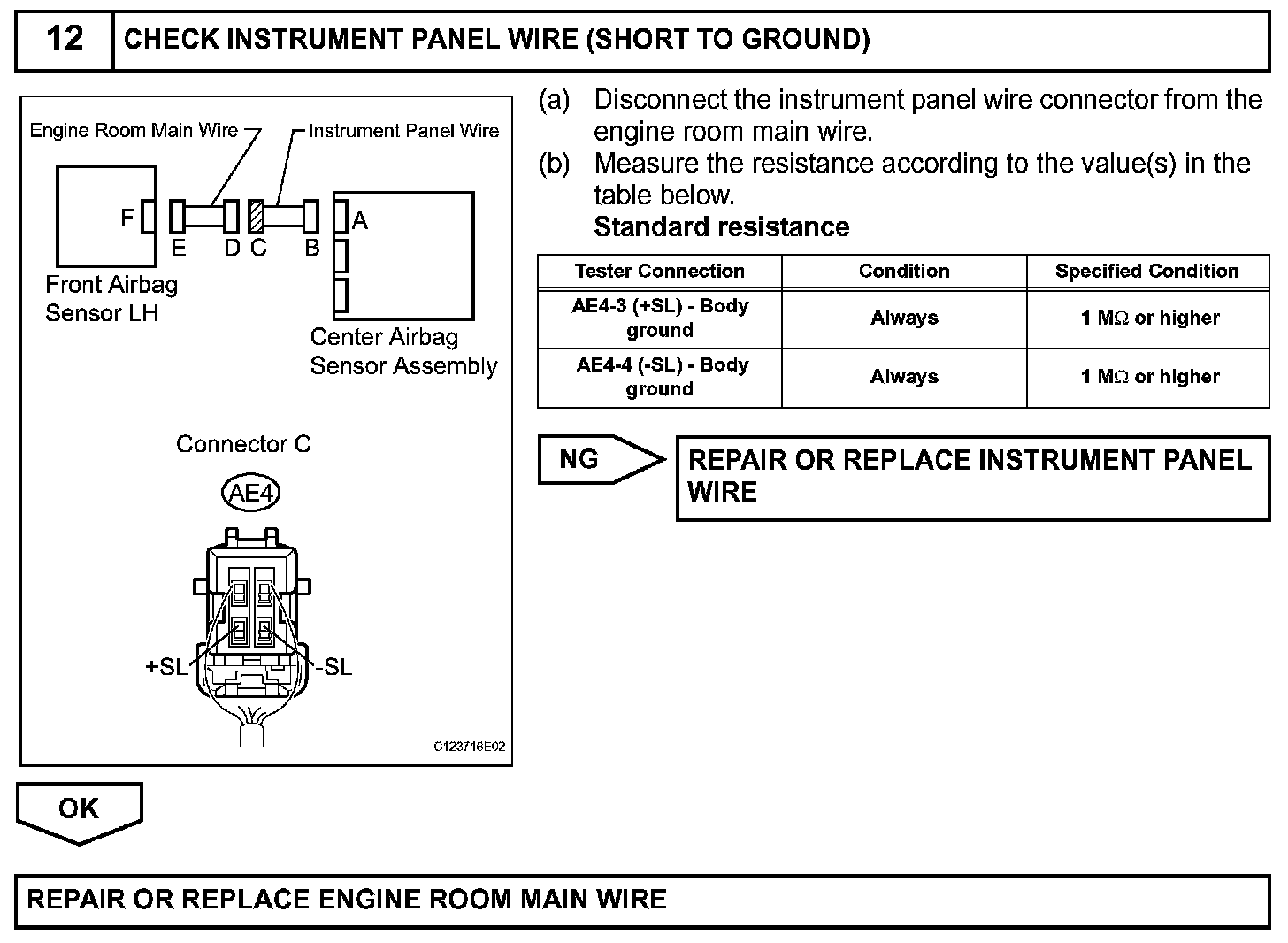 12 CHECK INSTRUMENT PANEL WIRE (SHORT TO GROUND)

Engine Room Main Wire
Instrument Panel Wire
F
E D C B
A
Front Airbag Sensor LH
Center Airbag Sensor Assembly
Connector C
AE4
+SL
-SL
C123716E02

(a) Disconnect the instrument panel wire connector from the engine room main wire.
(b) Measure the resistance according to the value(s) in the table below.
Standard resistance

| Tester Connection | Condition | Specified Condition |
|---|---|---|
| AE4-3 (+SL) - Body ground | Always | 1 MΩ or higher |
| AE4-4 (-SL) - Body ground | Always | 1 MΩ or higher |

NG
REPAIR OR REPLACE INSTRUMENT PANEL WIRE

OK

REPAIR OR REPLACE ENGINE ROOM MAIN WIRE