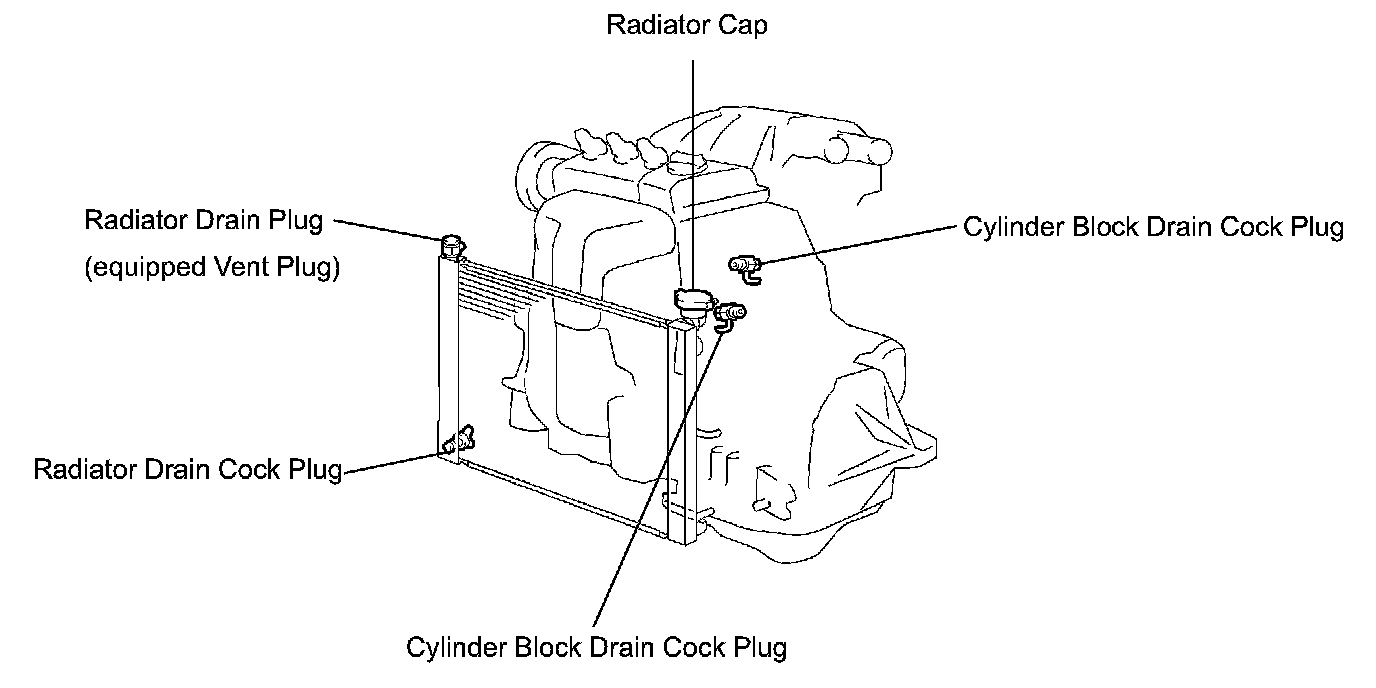 Radiator Cap

Radiator Drain Plug
(equipped Vent Plug)

Cylinder Block Drain Cock Plug

Radiator Drain Cock Plug

Cylinder Block Drain Cock Plug