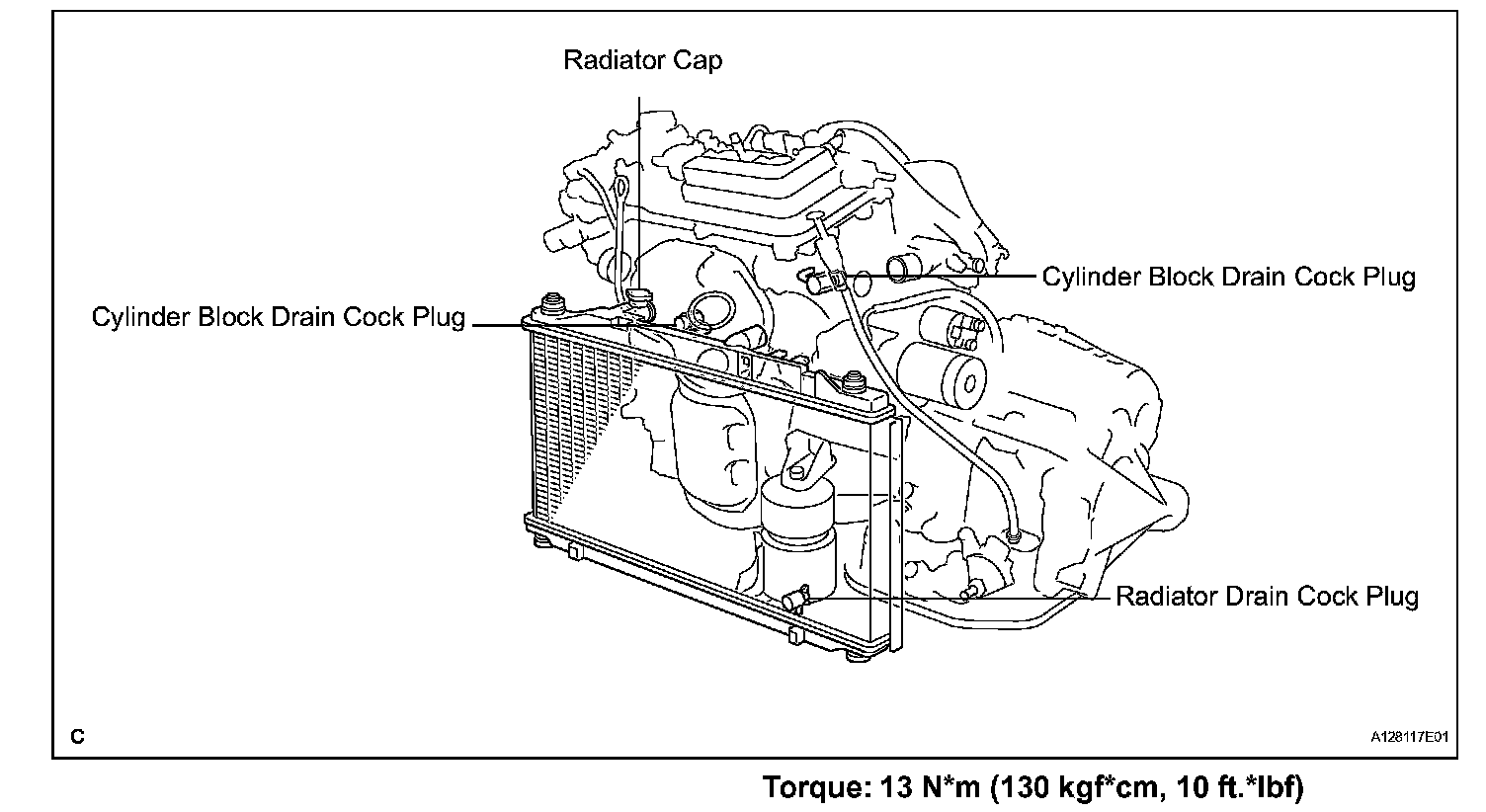 Radiator Cap

Cylinder Block Drain Cock Plug

Cylinder Block Drain Cock Plug

Radiator Drain Cock Plug

C

A128117E01

Torque: 13 N*m (130 kgf*cm, 10 ft.*lbf)