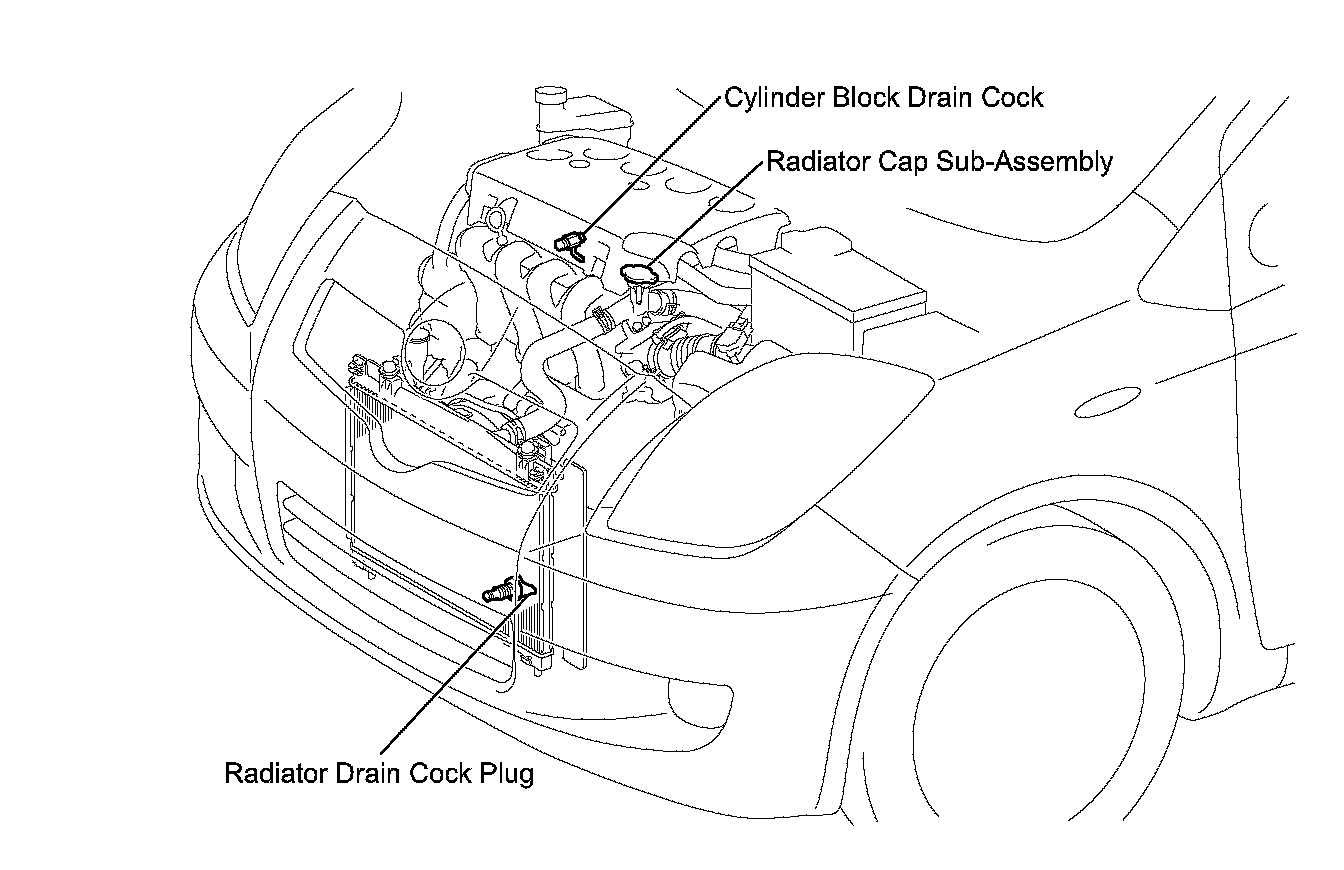 Cylinder Block Drain Cock

Radiator Cap Sub-Assembly

Radiator Drain Cock Plug