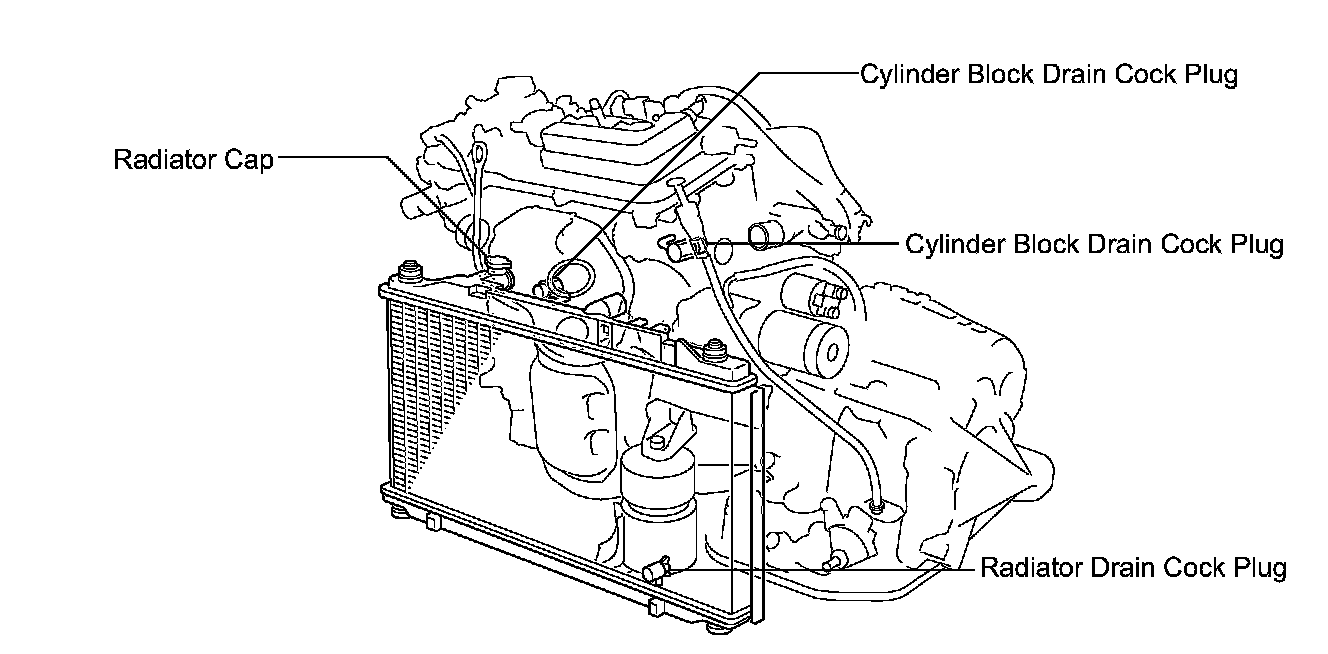 Cylinder Block Drain Cock Plug

Radiator Cap

Cylinder Block Drain Cock Plug

Radiator Drain Cock Plug