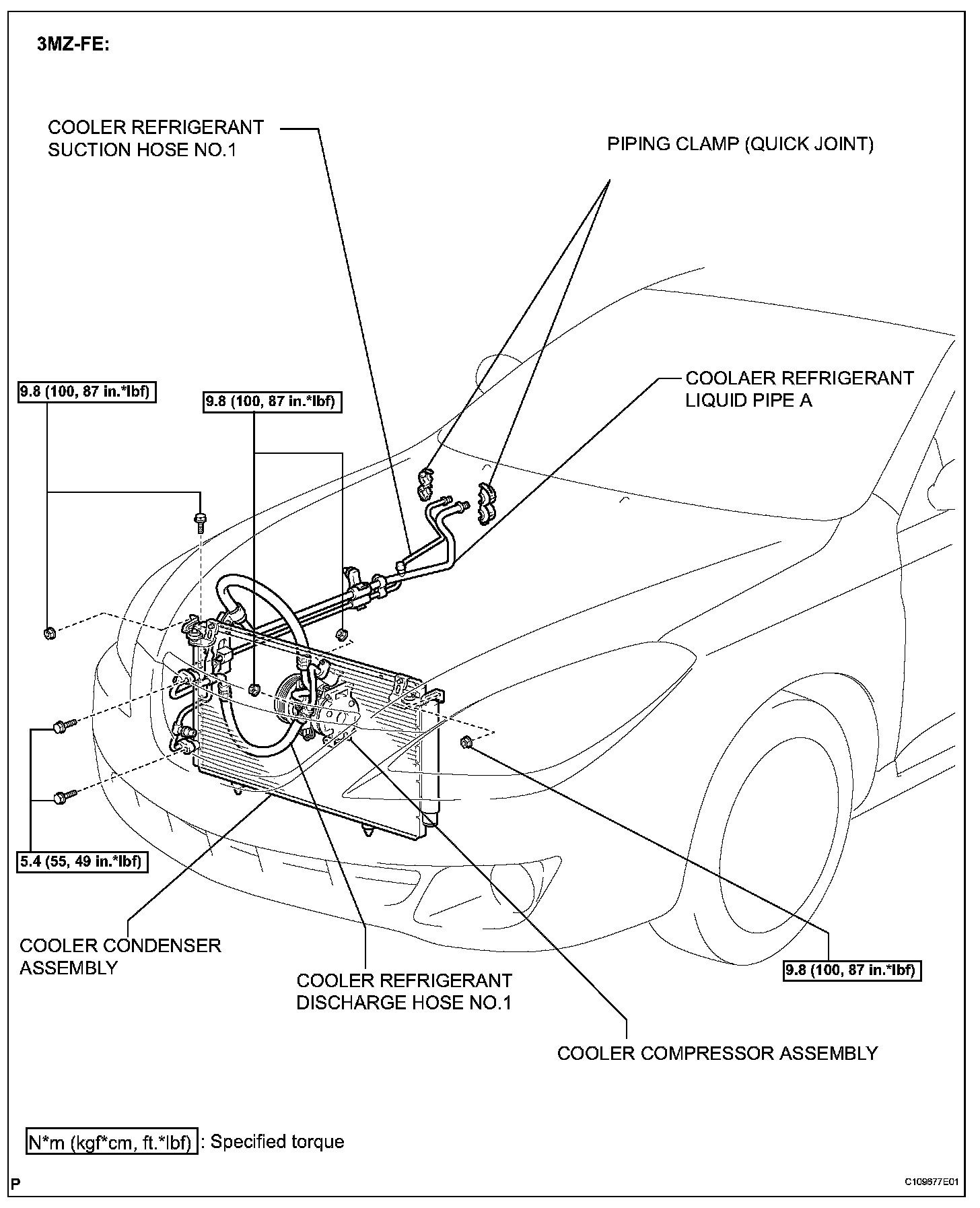 3MZ-FE:

COOLER REFRIGERANT SUCTION HOSE NO.1

PIPING CLAMP (QUICK JOINT)

COOLAER REFRIGERANT LIQUID PIPE A

9.8 (100, 87 in.*lbf)

9.8 (100, 87 in.*lbf)

5.4 (55, 49 in.*lbf)

COOLER CONDENSER ASSEMBLY

COOLER REFRIGERANT DISCHARGE HOSE NO.1

9.8 (100, 87 in.*lbf)

COOLER COMPRESSOR ASSEMBLY

N*m (kgf*cm, ft.*lbf) : Specified torque

P

C109677E01