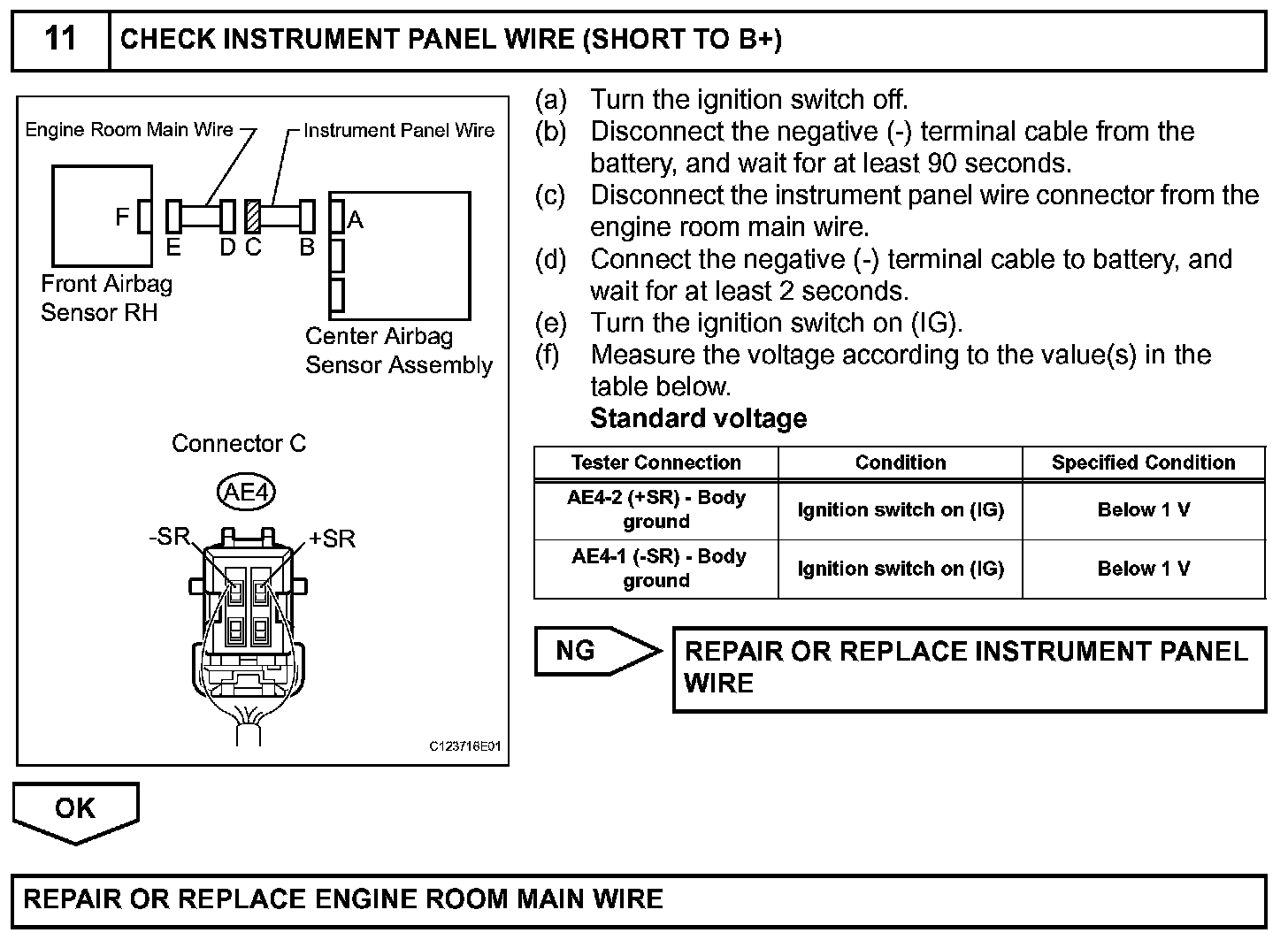 11 CHECK INSTRUMENT PANEL WIRE (SHORT TO B+)

Engine Room Main Wire
Instrument Panel Wire
F
E
D
C
B
A
Front Airbag Sensor RH
Center Airbag Sensor Assembly

Connector C
AE4
-SR
+SR
C123716E01

(a) Turn the ignition switch off.
(b) Disconnect the negative (-) terminal cable from the battery, and wait for at least 90 seconds.
(c) Disconnect the instrument panel wire connector from the engine room main wire.
(d) Connect the negative (-) terminal cable to battery, and wait for at least 2 seconds.
(e) Turn the ignition switch on (IG).
(f) Measure the voltage according to the value(s) in the table below.
Standard voltage

| Tester Connection | Condition | Specified Condition |
|---|---|---|
| AE4-2 (+SR) - Body ground | Ignition switch on (IG) | Below 1 V |
| AE4-1 (-SR) - Body ground | Ignition switch on (IG) | Below 1 V |

NG
REPAIR OR REPLACE INSTRUMENT PANEL WIRE

OK

REPAIR OR REPLACE ENGINE ROOM MAIN WIRE