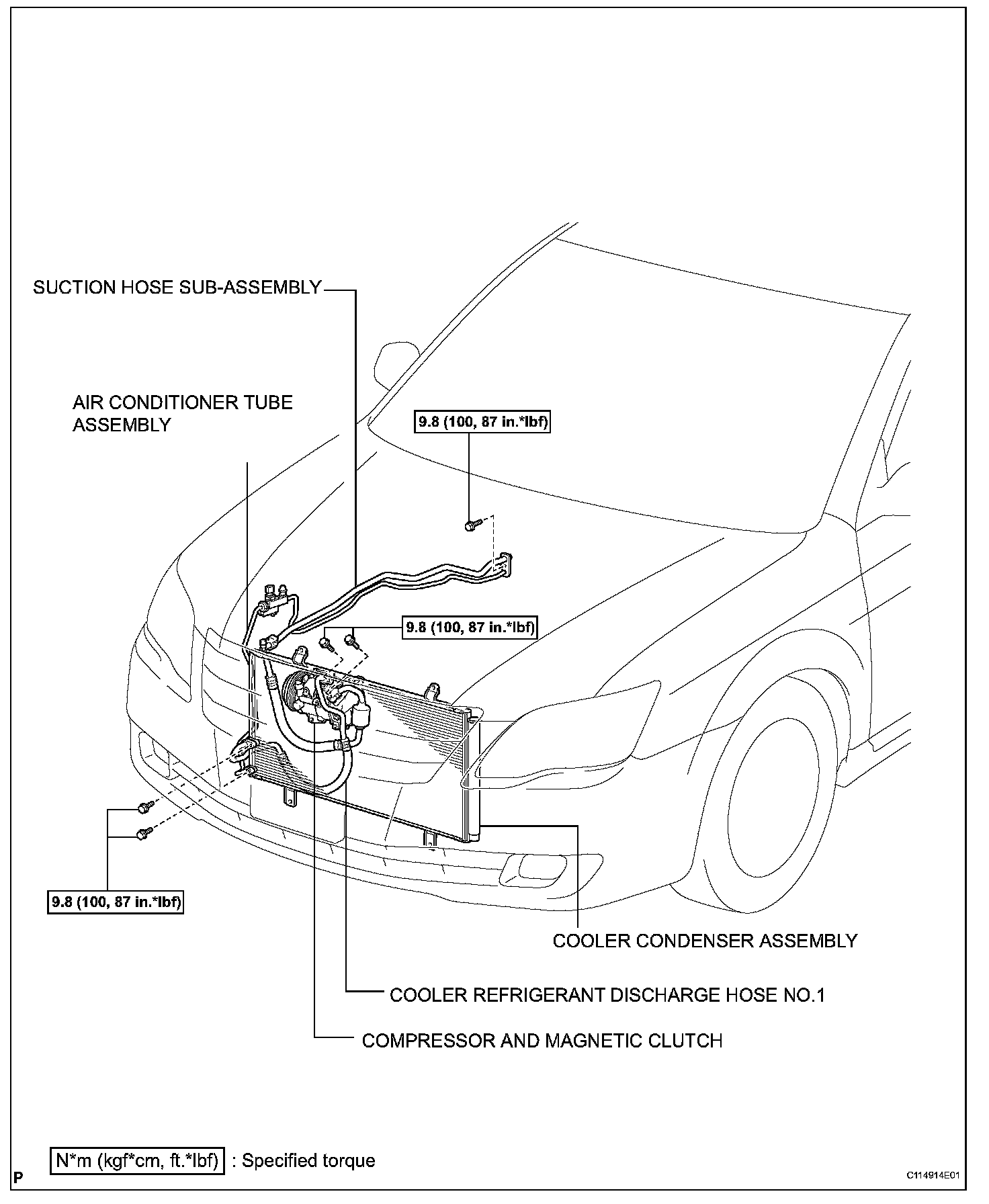 SUCTION HOSE SUB-ASSEMBLY

AIR CONDITIONER TUBE ASSEMBLY

9.8 (100, 87 in.*lbf)

9.8 (100, 87 in.*lbf)

9.8 (100, 87 in.*lbf)

COOLER CONDENSER ASSEMBLY

COOLER REFRIGERANT DISCHARGE HOSE NO.1

COMPRESSOR AND MAGNETIC CLUTCH

N*m (kgf*cm, ft.*lbf) : Specified torque

P

C114914E01