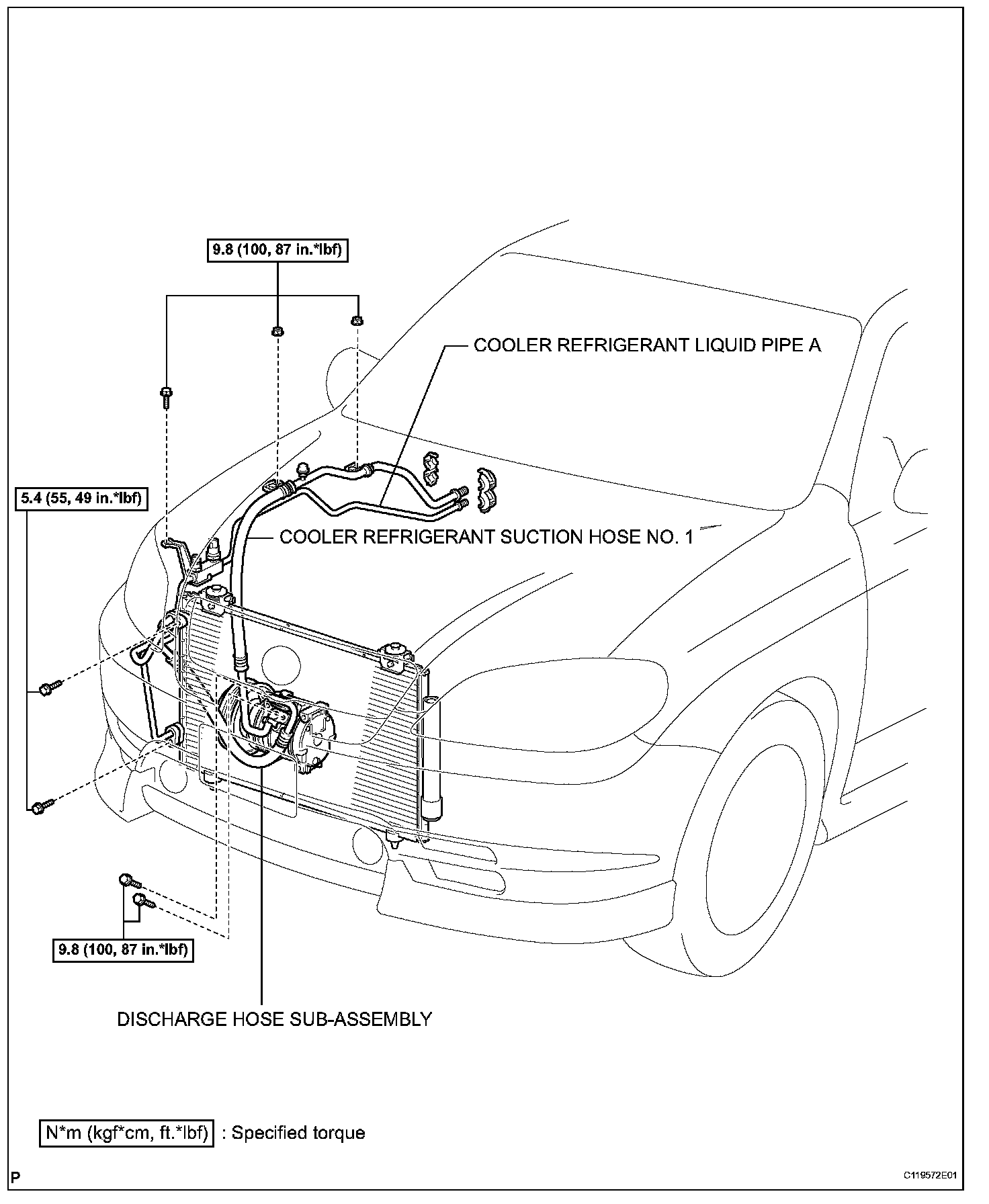 9.8 (100, 87 in.*lbf)

COOLER REFRIGERANT LIQUID PIPE A

5.4 (55, 49 in.*lbf)

COOLER REFRIGERANT SUCTION HOSE NO. 1

9.8 (100, 87 in.*lbf)

DISCHARGE HOSE SUB-ASSEMBLY

N*m (kgf*cm, ft.*lbf) : Specified torque

P

C119572E01