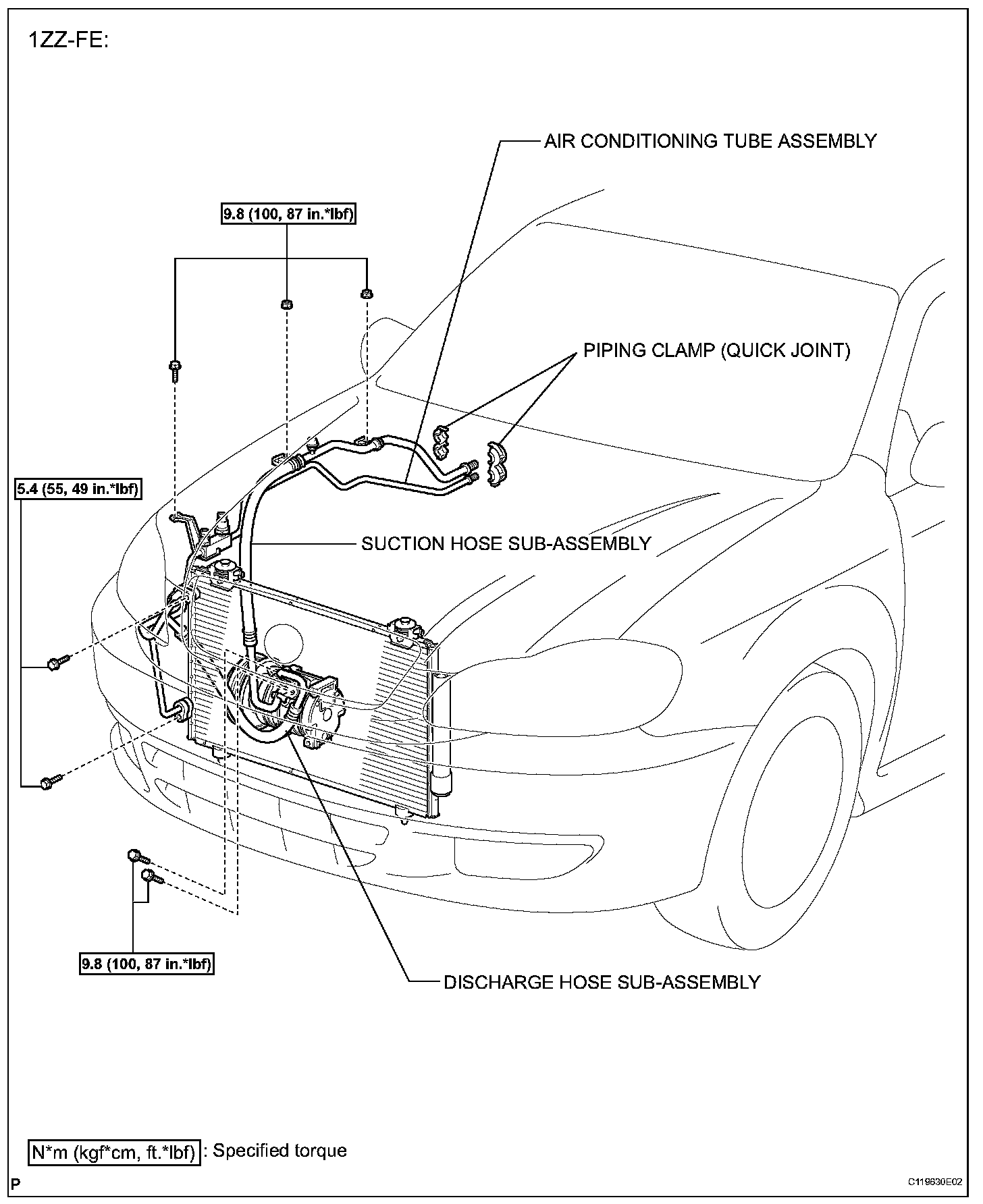 1ZZ-FE:

AIR CONDITIONING TUBE ASSEMBLY

9.8 (100, 87 in.*lbf)

PIPING CLAMP (QUICK JOINT)

5.4 (55, 49 in.*lbf)

SUCTION HOSE SUB-ASSEMBLY

9.8 (100, 87 in.*lbf)

DISCHARGE HOSE SUB-ASSEMBLY

N*m (kgf*cm, ft.*lbf) : Specified torque

P

C119630E02