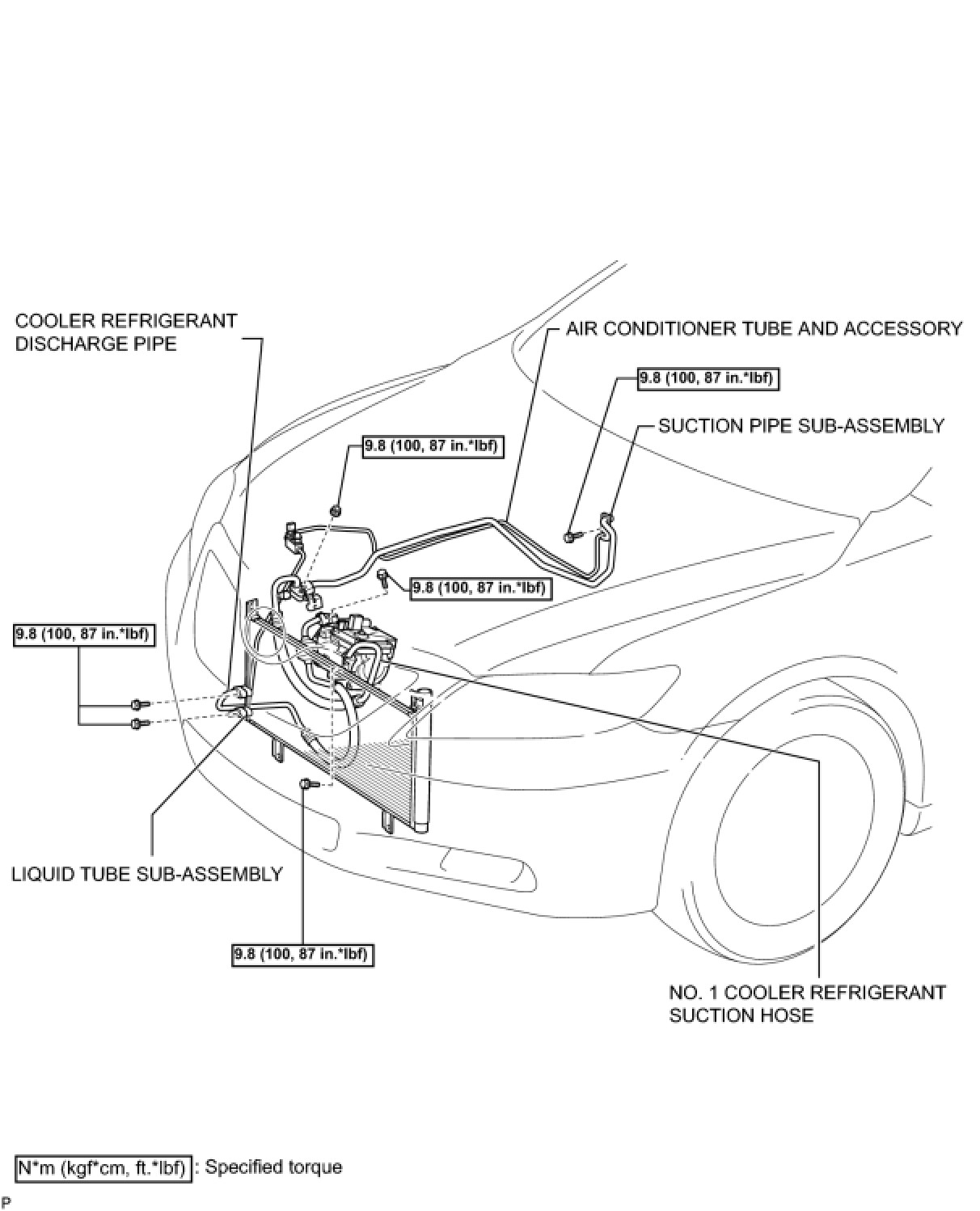 COOLER REFRIGERANT DISCHARGE PIPE

AIR CONDITIONER TUBE AND ACCESSORY

9.8 (100, 87 in.*lbf)

SUCTION PIPE SUB-ASSEMBLY

9.8 (100, 87 in.*lbf)

9.8 (100, 87 in.*lbf)

9.8 (100, 87 in.*lbf)

LIQUID TUBE SUB-ASSEMBLY

9.8 (100, 87 in.*lbf)

NO. 1 COOLER REFRIGERANT SUCTION HOSE

N*m (kgf*cm, ft.*lbf) : Specified torque

P