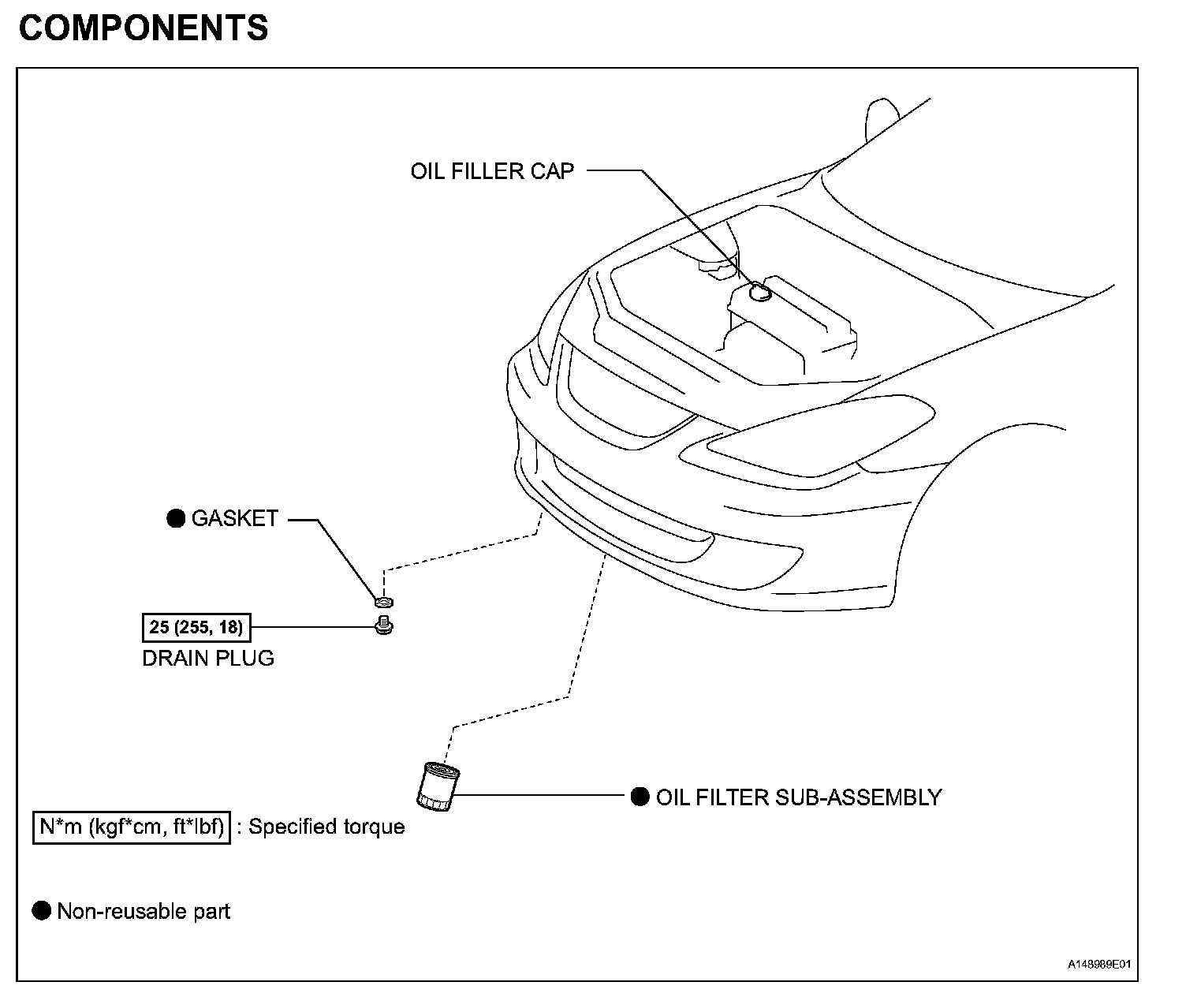 COMPONENTS

OIL FILLER CAP

● GASKET

25 (255, 18)

DRAIN PLUG

● OIL FILTER SUB-ASSEMBLY

N*m (kgf*cm, ft*lbf) : Specified torque

● Non-reusable part

A148989E01