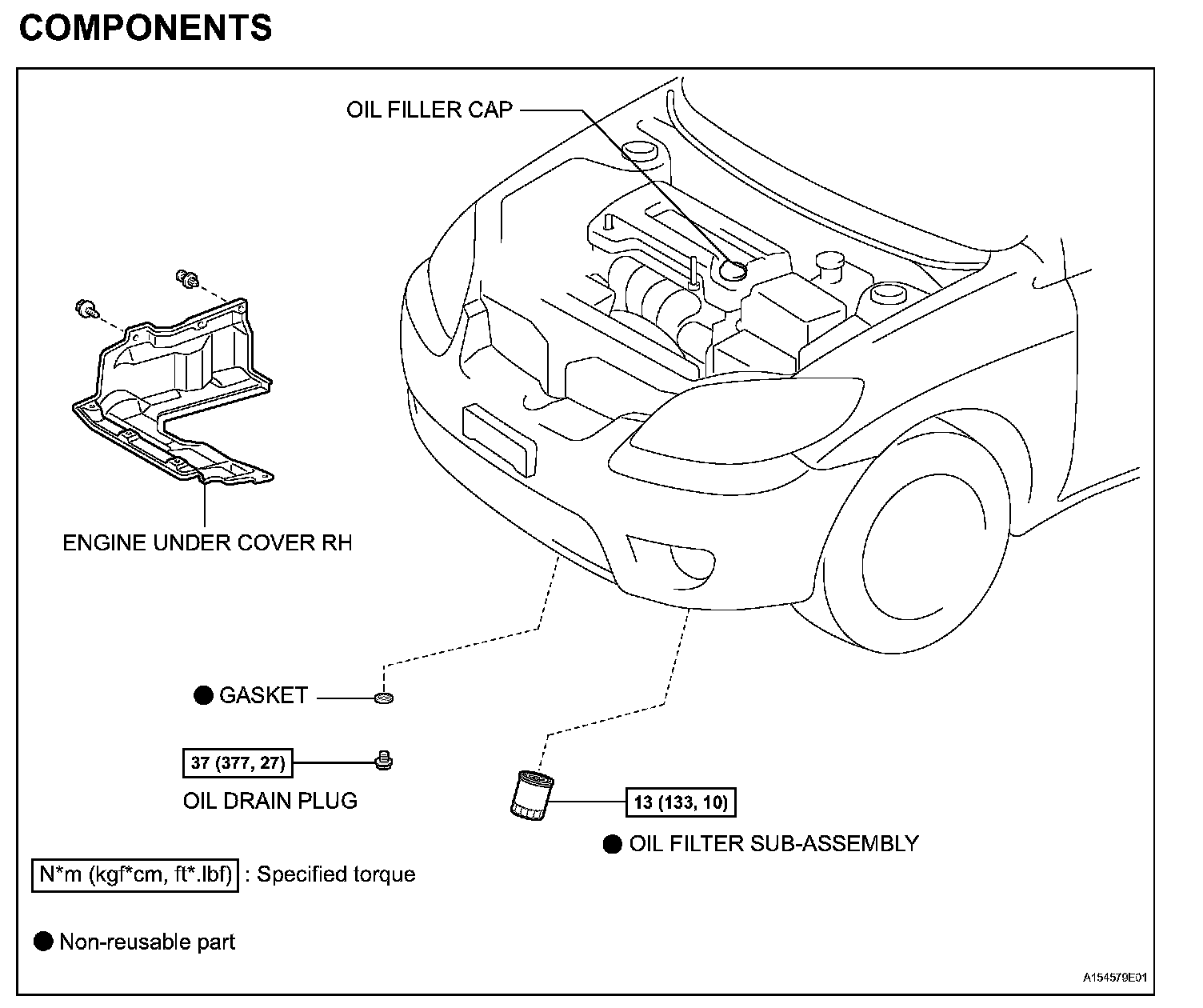 COMPONENTS

OIL FILLER CAP

ENGINE UNDER COVER RH

● GASKET

37 (377, 27)

OIL DRAIN PLUG

13 (133, 10)

● OIL FILTER SUB-ASSEMBLY

N*m (kgf*cm, ft*.lbf) : Specified torque

● Non-reusable part

A154579E01