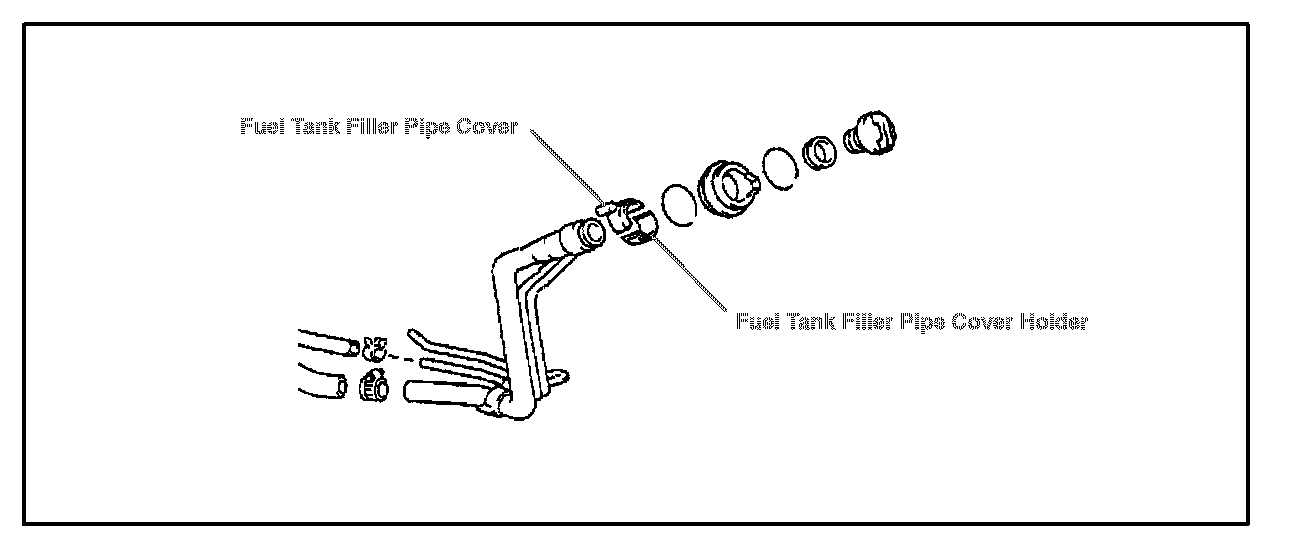 Fuel Tank Filler Pipe Cover

Fuel Tank Filler Pipe Cover Holder