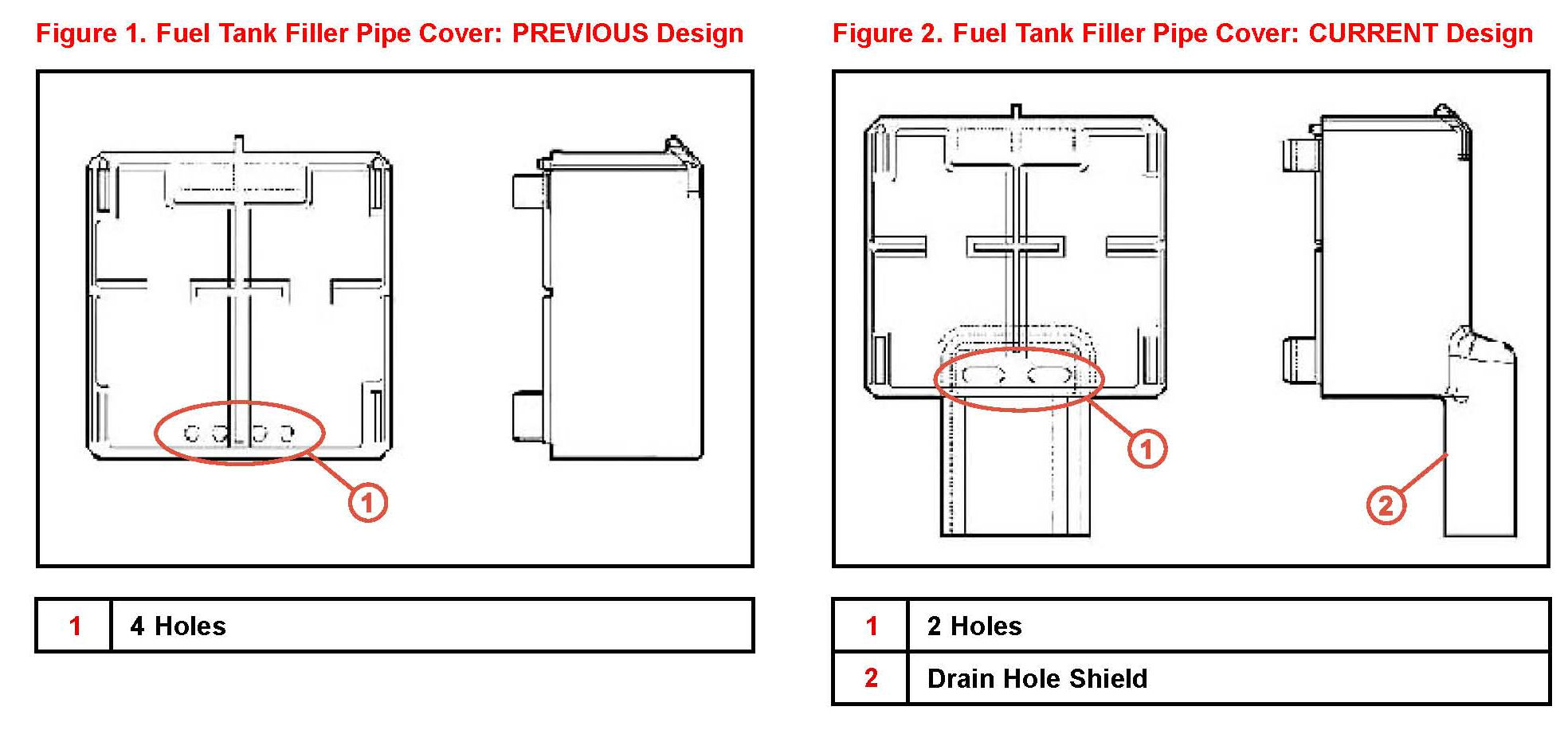 Figure 1. Fuel Tank Filler Pipe Cover: PREVIOUS Design

1

| 1 | 4 Holes |
|---|---|

Figure 2. Fuel Tank Filler Pipe Cover: CURRENT Design

1

2

| 1 | 2 Holes |
|---|---|
| 2 | Drain Hole Shield |