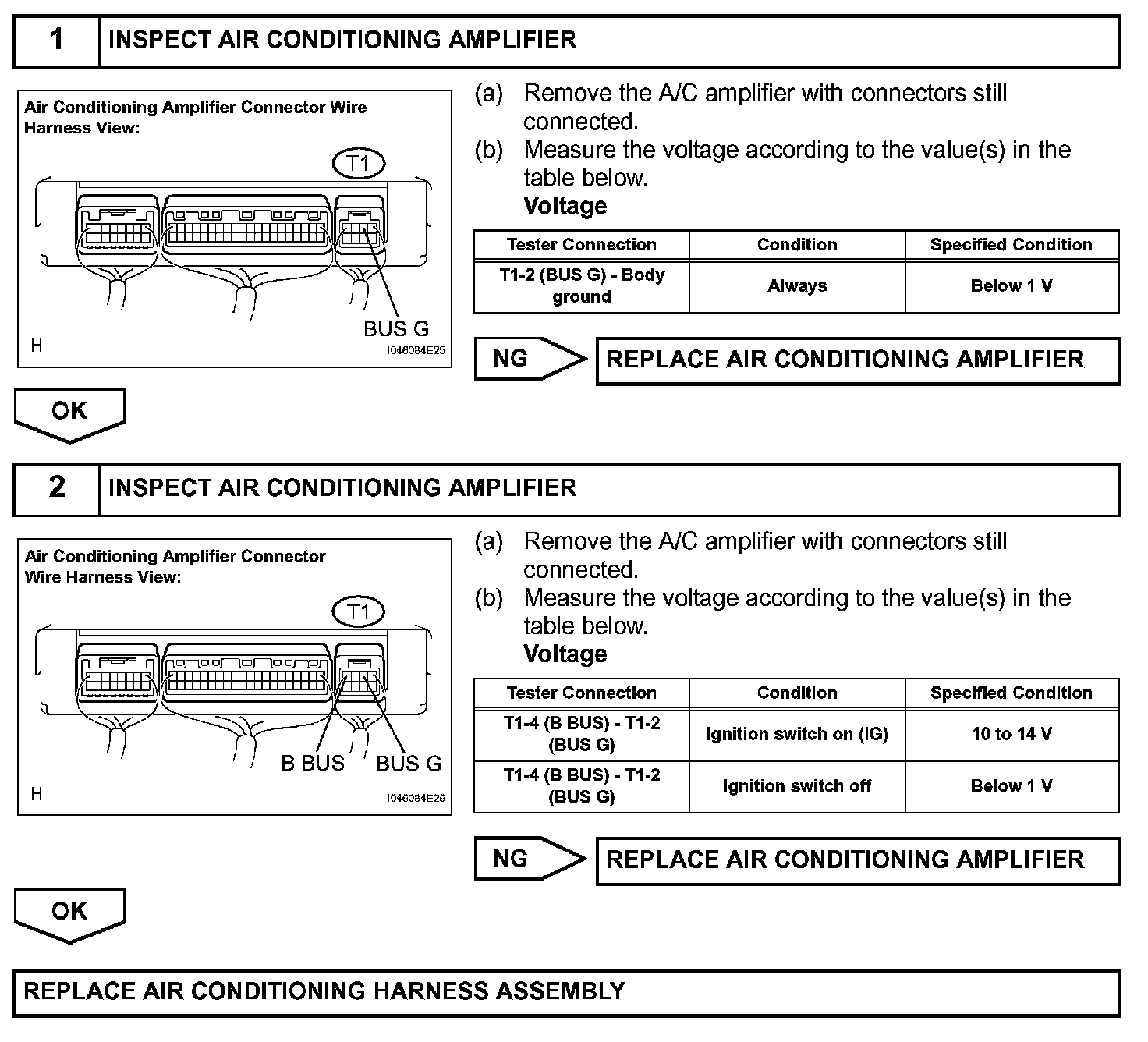 1 INSPECT AIR CONDITIONING AMPLIFIER

Air Conditioning Amplifier Connector Wire Harness View:

T1

BUS G

H

I046084E25

(a) Remove the A/C amplifier with connectors still connected.

(b) Measure the voltage according to the value(s) in the table below.

Voltage

| Tester Connection | Condition | Specified Condition |
|---|---|---|
| T1-2 (BUS G) - Body ground | Always | Below 1 V |

NG

REPLACE AIR CONDITIONING AMPLIFIER

OK

2 INSPECT AIR CONDITIONING AMPLIFIER

Air Conditioning Amplifier Connector Wire Harness View:

T1

B BUS

BUS G

H

I046084E26

(a) Remove the A/C amplifier with connectors still connected.

(b) Measure the voltage according to the value(s) in the table below.

Voltage

| Tester Connection | Condition | Specified Condition |
|---|---|---|
| T1-4 (B BUS) - T1-2 (BUS G) | Ignition switch on (IG) | 10 to 14 V |
| T1-4 (B BUS) - T1-2 (BUS G) | Ignition switch off | Below 1 V |

NG

REPLACE AIR CONDITIONING AMPLIFIER

OK

REPLACE AIR CONDITIONING HARNESS ASSEMBLY