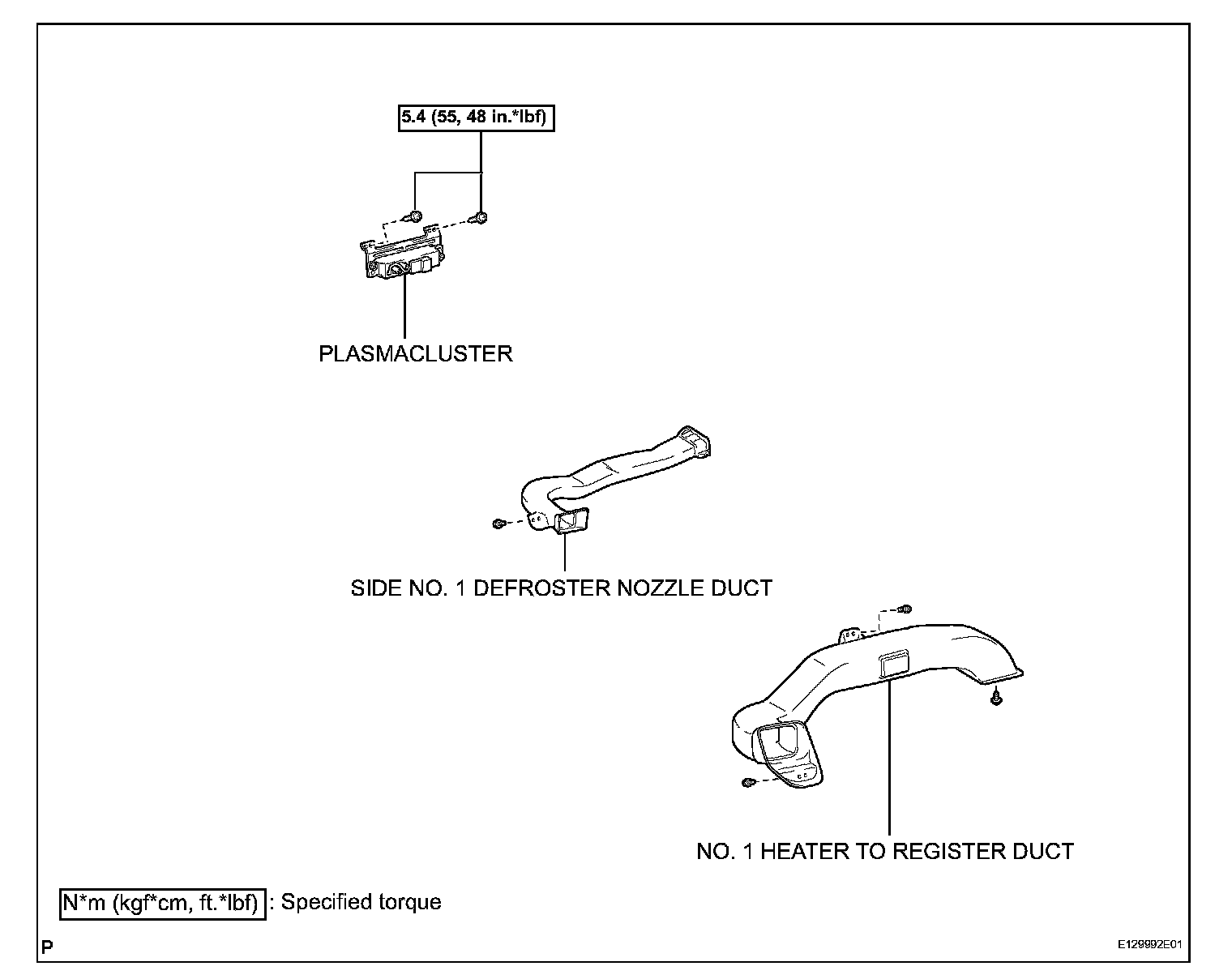 5.4 (55, 48 in.*lbf)

PLASMACLUSTER

SIDE NO. 1 DEFROSTER NOZZLE DUCT

NO. 1 HEATER TO REGISTER DUCT

N*m (kgf*cm, ft.*lbf) : Specified torque

P

E129992E01