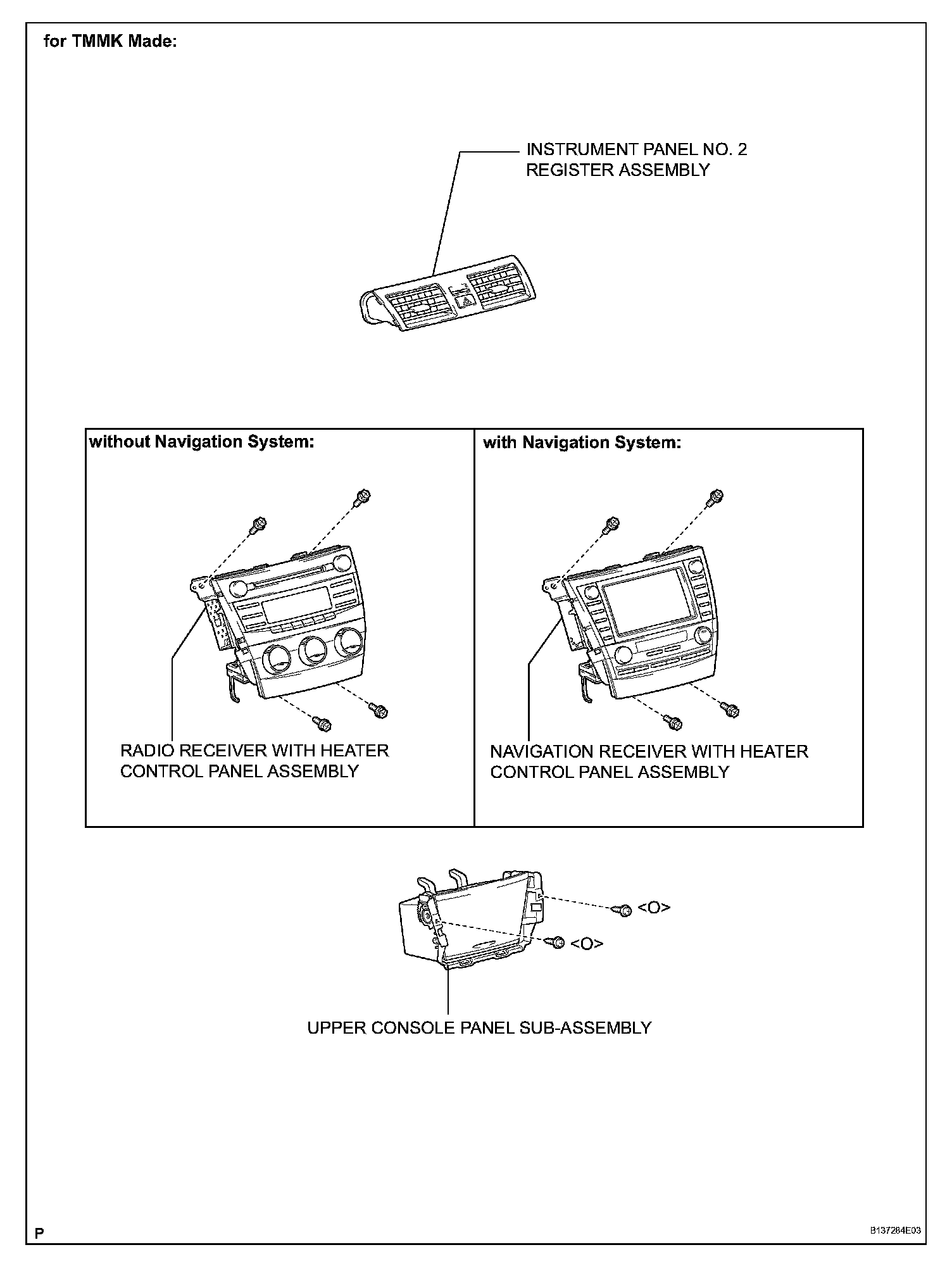 for TMMK Made:

INSTRUMENT PANEL NO. 2 REGISTER ASSEMBLY

without Navigation System:

RADIO RECEIVER WITH HEATER CONTROL PANEL ASSEMBLY

with Navigation System:

NAVIGATION RECEIVER WITH HEATER CONTROL PANEL ASSEMBLY

<O>

<O>

UPPER CONSOLE PANEL SUB-ASSEMBLY

P

B137284E03