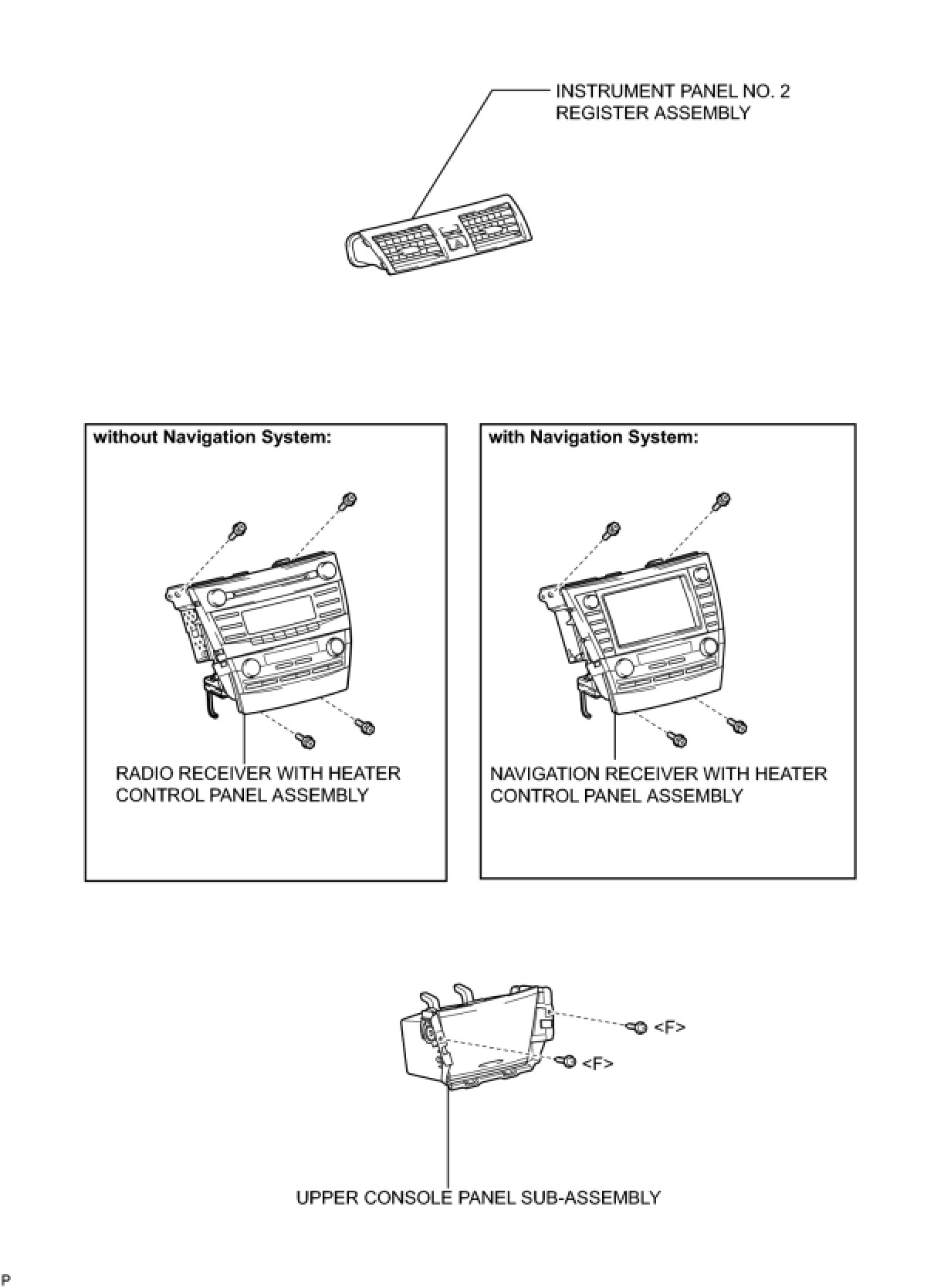 INSTRUMENT PANEL NO. 2 REGISTER ASSEMBLY

without Navigation System:

RADIO RECEIVER WITH HEATER CONTROL PANEL ASSEMBLY

with Navigation System:

NAVIGATION RECEIVER WITH HEATER CONTROL PANEL ASSEMBLY

<F>

<F>

UPPER CONSOLE PANEL SUB-ASSEMBLY

P