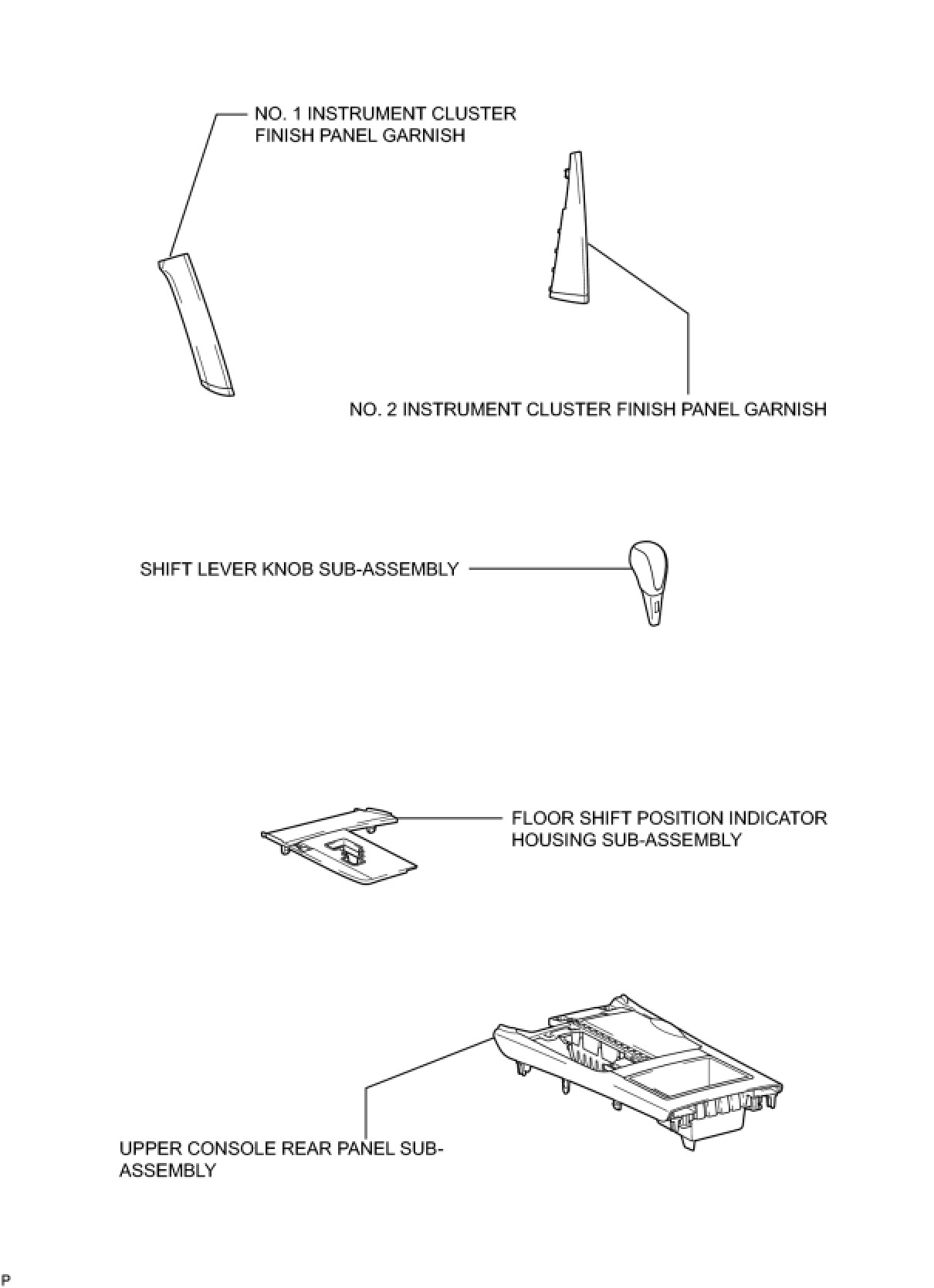 NO. 1 INSTRUMENT CLUSTER FINISH PANEL GARNISH

NO. 2 INSTRUMENT CLUSTER FINISH PANEL GARNISH

SHIFT LEVER KNOB SUB-ASSEMBLY

FLOOR SHIFT POSITION INDICATOR HOUSING SUB-ASSEMBLY

UPPER CONSOLE REAR PANEL SUB-ASSEMBLY

P