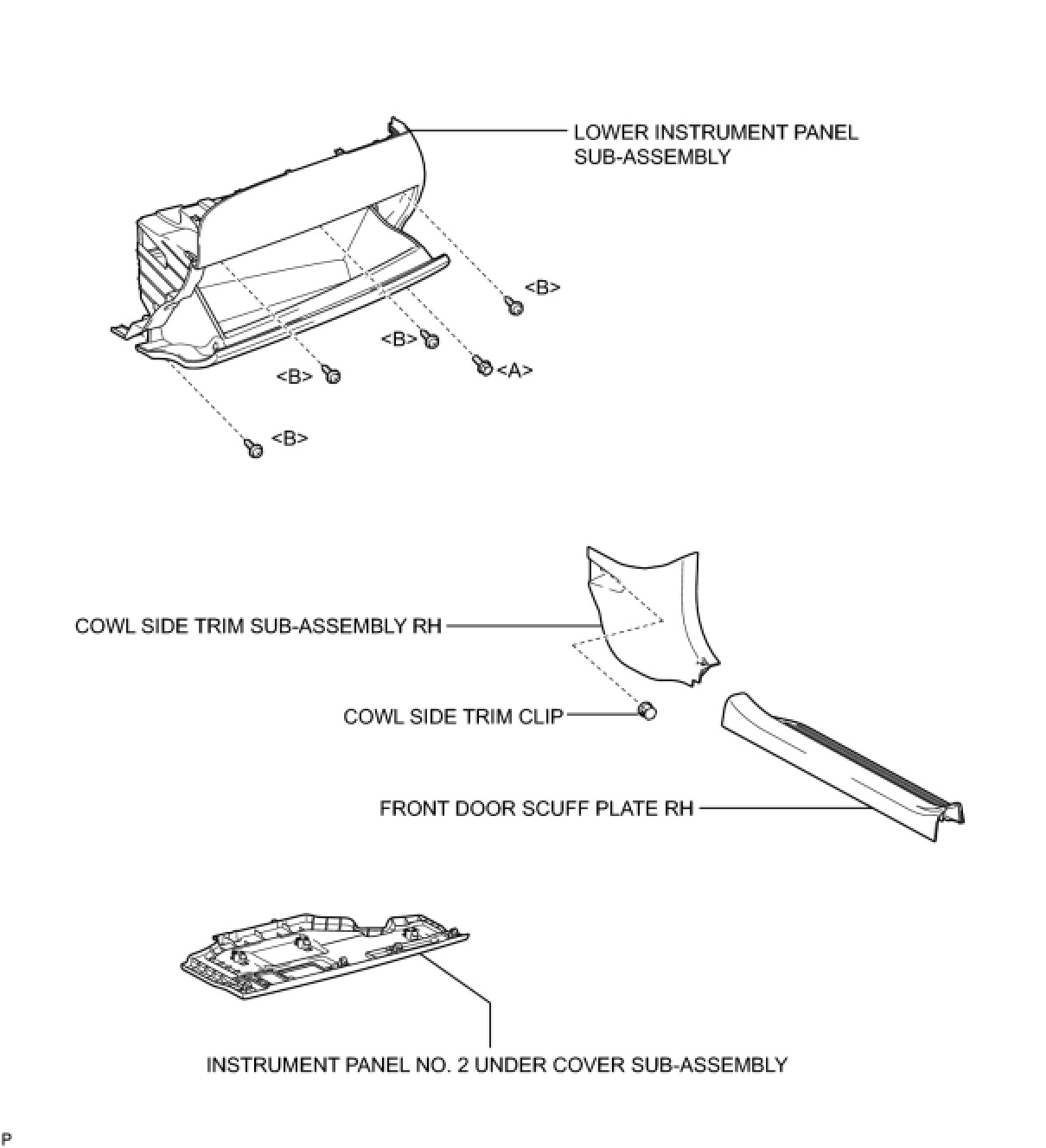 LOWER INSTRUMENT PANEL SUB-ASSEMBLY

<B>

<B>

<A>

<B>

<B>

COWL SIDE TRIM SUB-ASSEMBLY RH

COWL SIDE TRIM CLIP

FRONT DOOR SCUFF PLATE RH

INSTRUMENT PANEL NO. 2 UNDER COVER SUB-ASSEMBLY

P