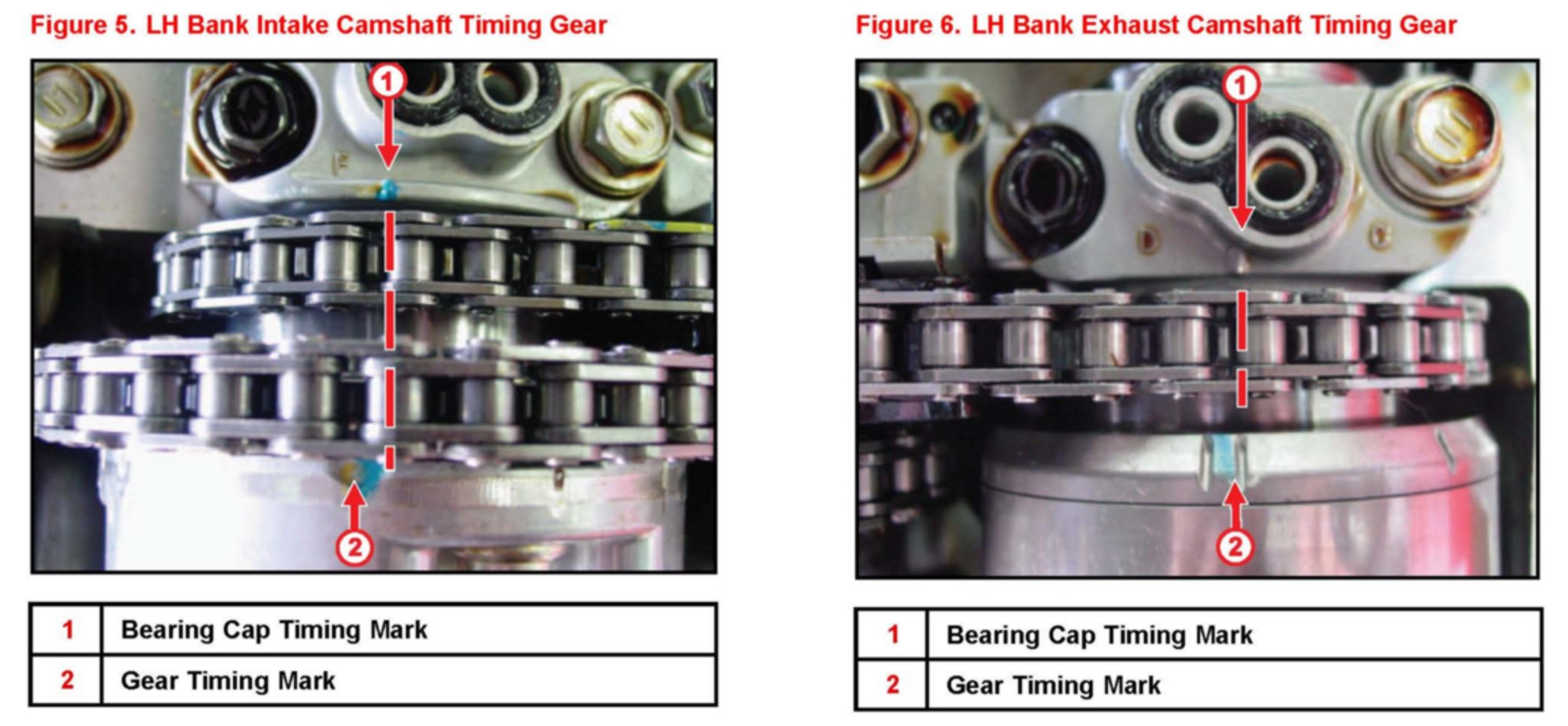 Figure 5. LH Bank Intake Camshaft Timing Gear

1

2

| 1 | Bearing Cap Timing Mark |
|---|---|
| 2 | Gear Timing Mark |

Figure 6. LH Bank Exhaust Camshaft Timing Gear

1

2

| 1 | Bearing Cap Timing Mark |
|---|---|
| 2 | Gear Timing Mark |